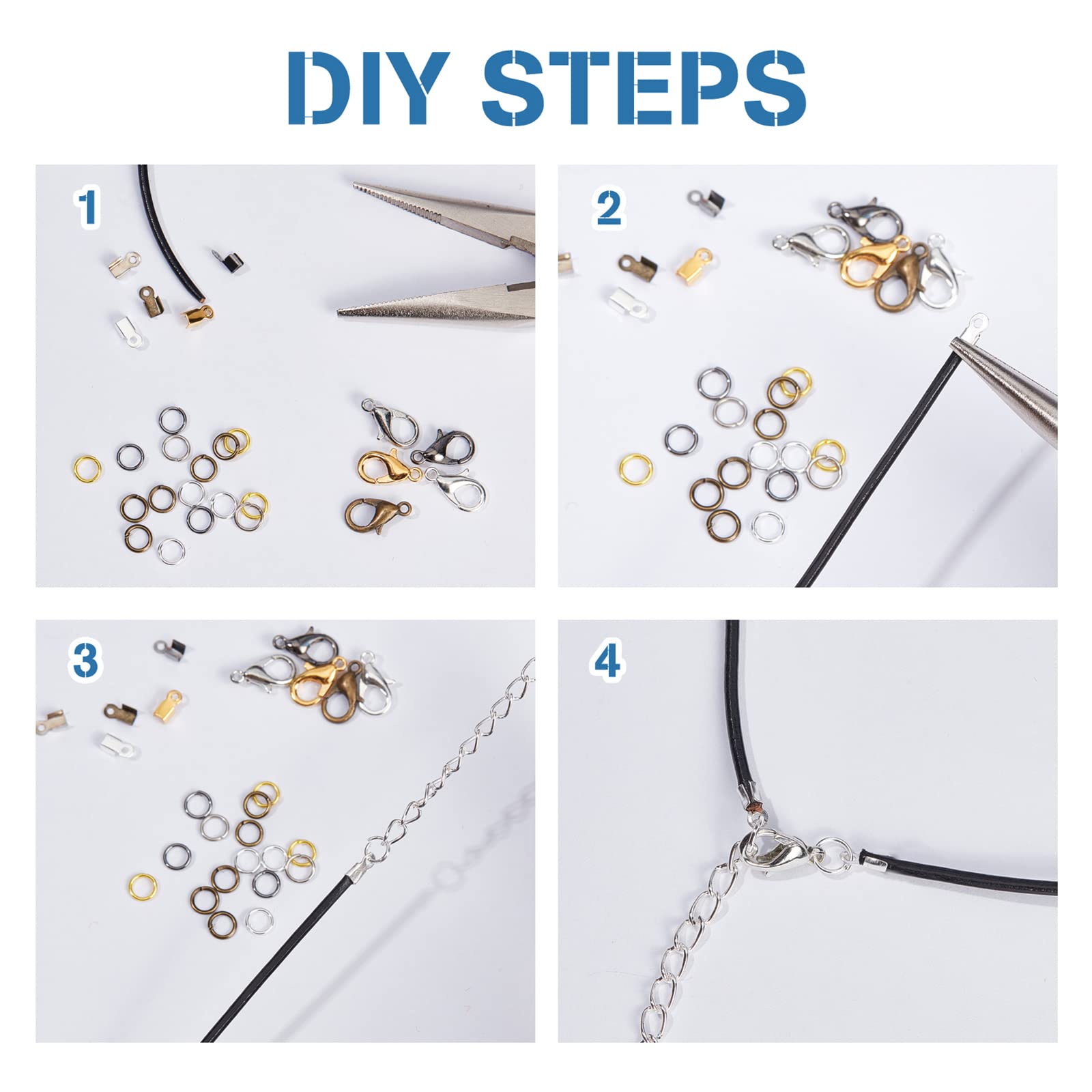 DIY STEPS

1

2

3

4