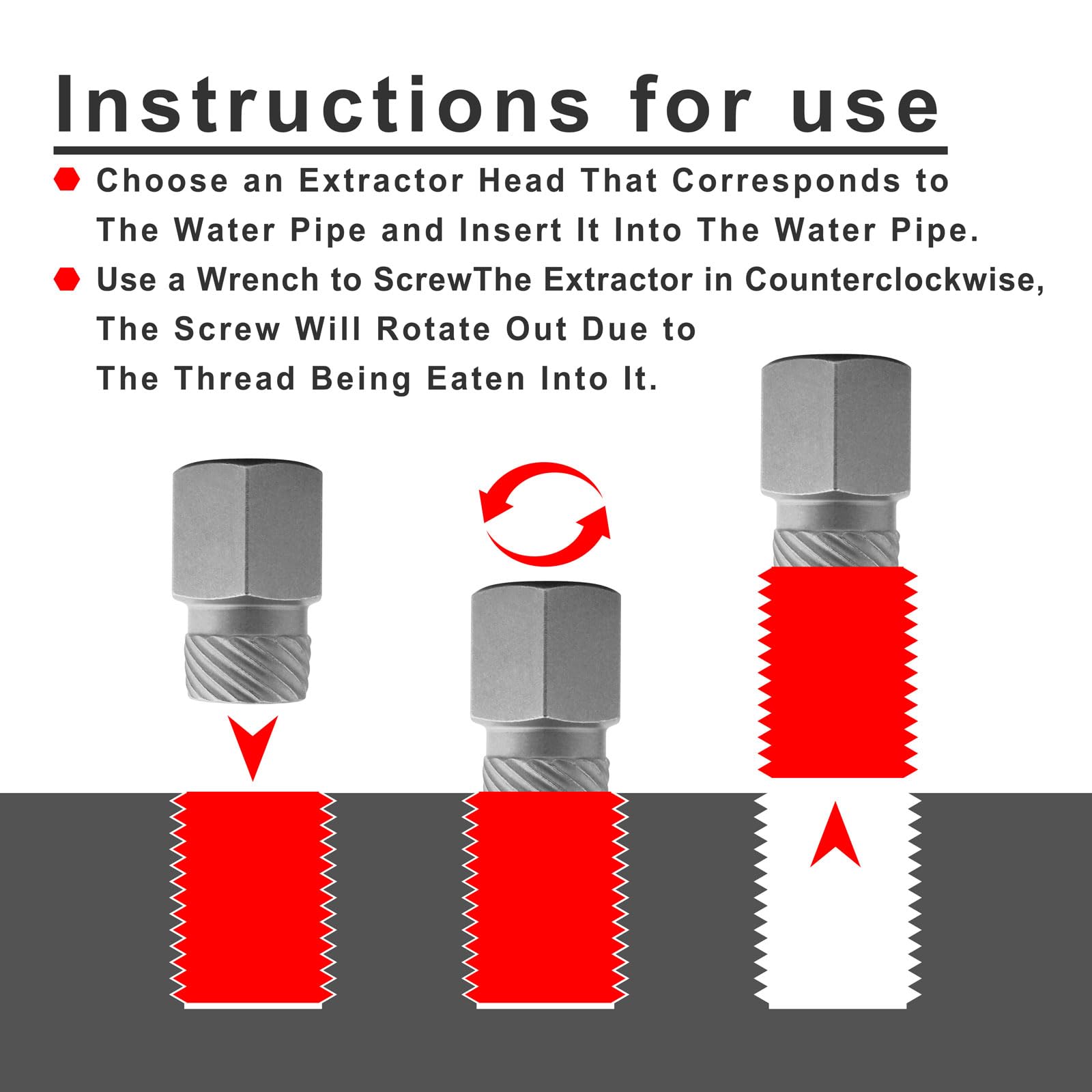 Instructions for use

Choose an Extractor Head That Corresponds to The Water Pipe and Insert It Into The Water Pipe.

Use a Wrench to ScrewThe Extractor in Counterclockwise, The Screw Will Rotate Out Due to The Thread Being Eaten Into It.