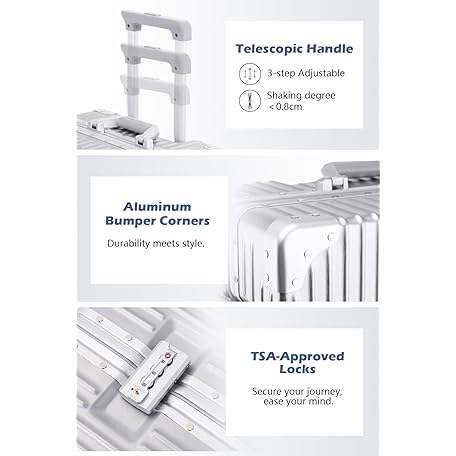 Telescopic Handle

3-step Adjustable

Shaking degree < 0.8cm

Aluminum Bumper Corners

Durability meets style.

TSA-Approved Locks

Secure your journey, ease your mind.