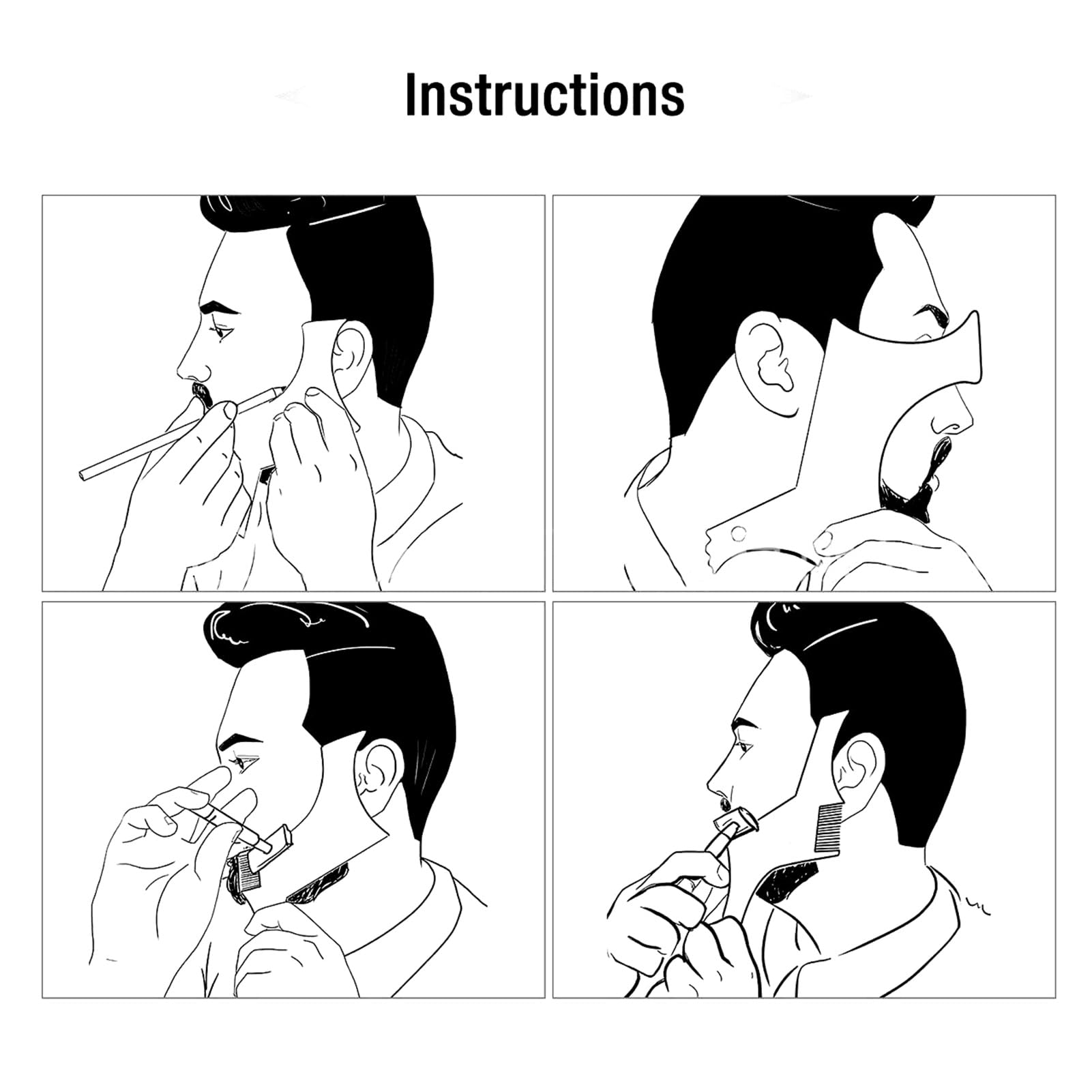 Instructions