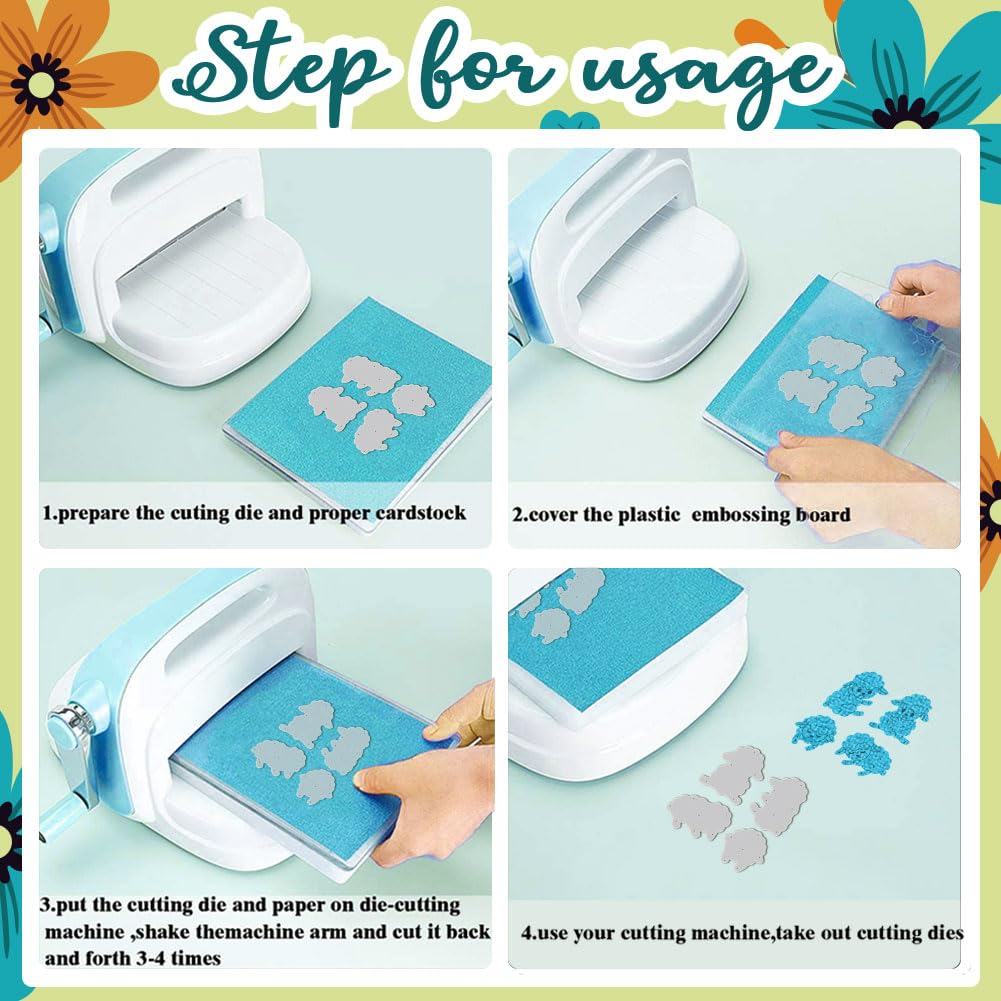 Step for usage

1.prepare the cuting die and proper cardstock

2.cover the plastic embossing board

3.put the cutting die and paper on die-cutting machine ,shake themachine arm and cut it back and forth 3-4 times

4.use your cutting machine,take out cutting dies