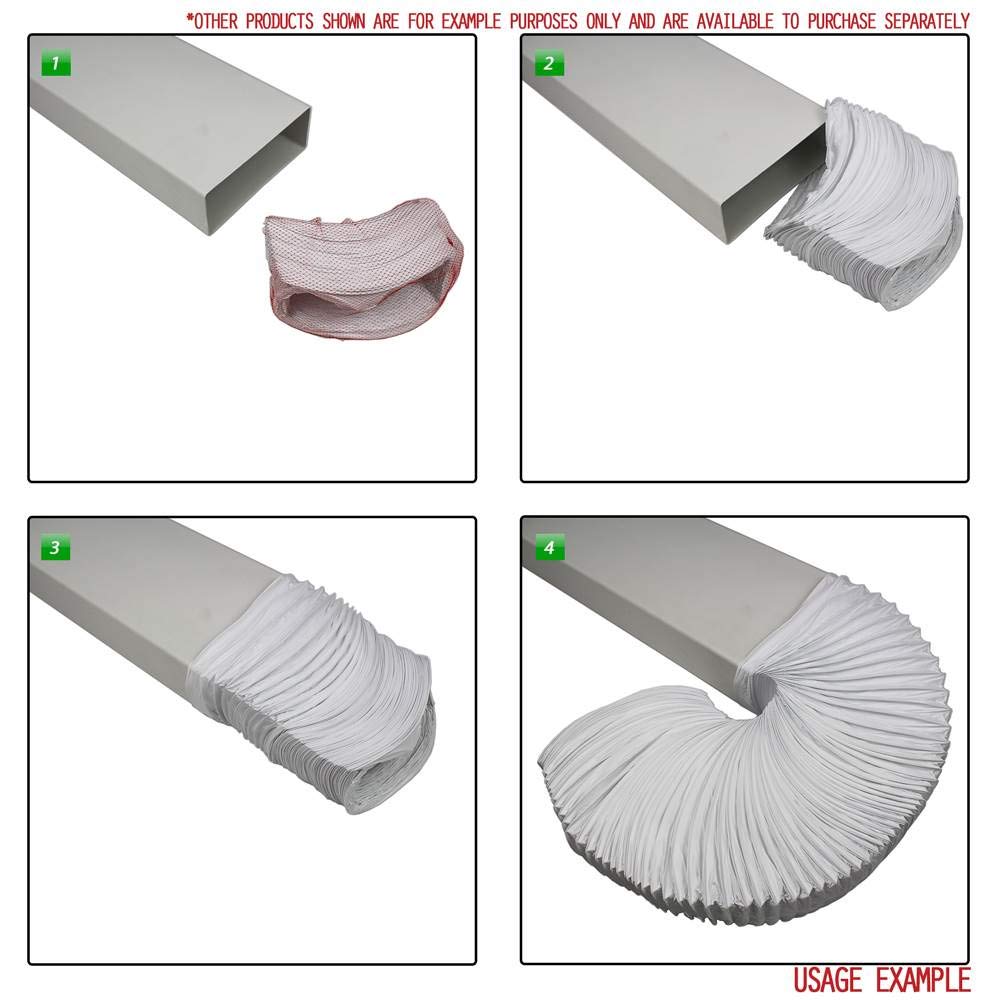 *OTHER PRODUCTS SHOWN ARE FOR EXAMPLE PURPOSES ONLY AND ARE AVAILABLE TO PURCHASE SEPARATELY

1

2

3

4

USAGE EXAMPLE