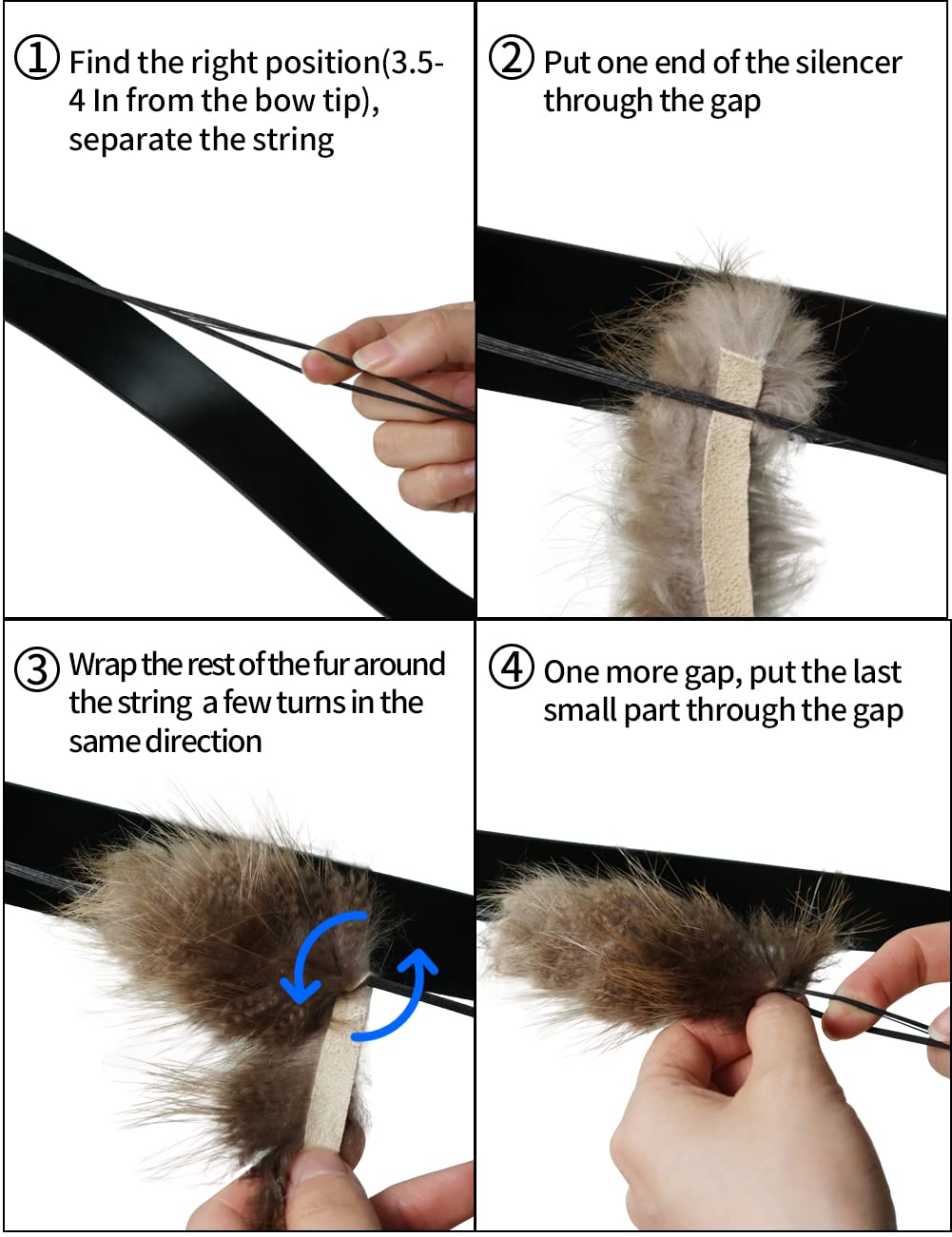 ① Find the right position(3.5-4 In from the bow tip), separate the string

② Put one end of the silencer through the gap

③ Wrap the rest of the fur around the string a few turns in the same direction

④ One more gap, put the last small part through the gap