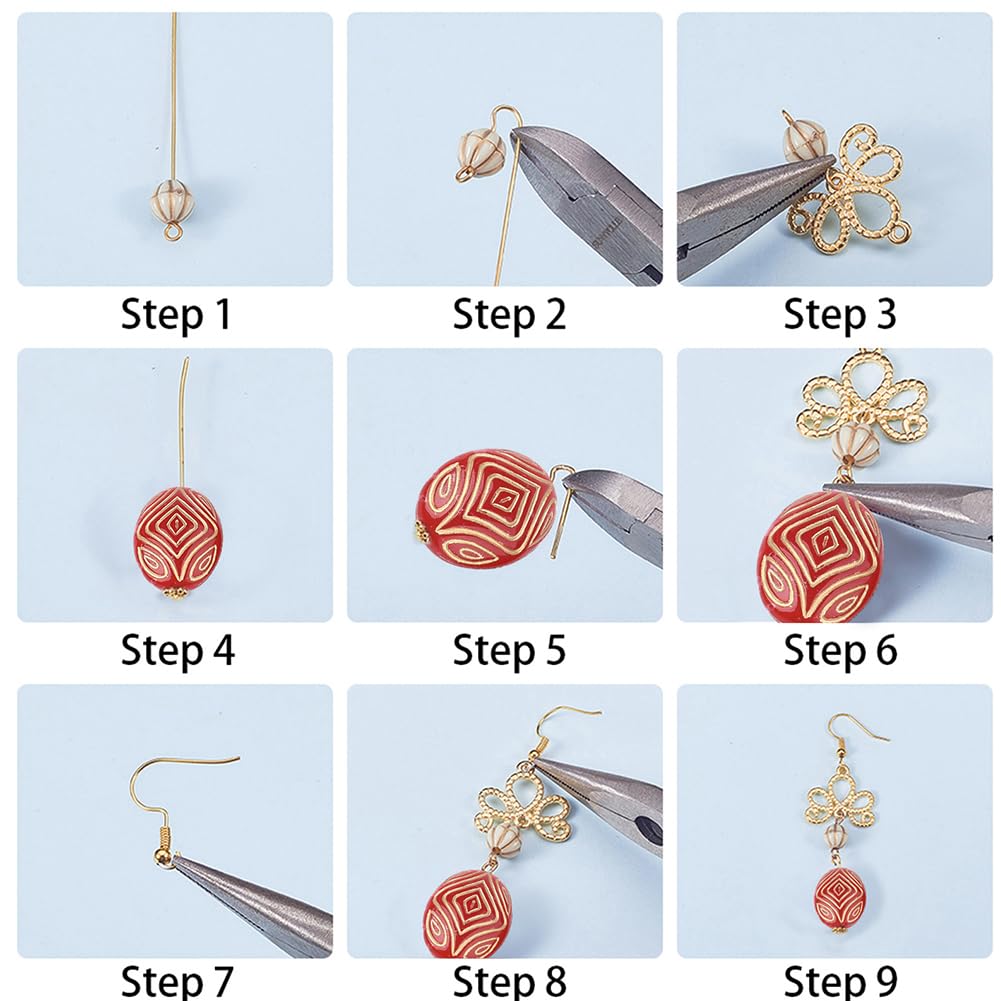 Step 1

Step 2

Step 3

Step 4

Step 5

Step 6

Step 7

Step 8

Step 9