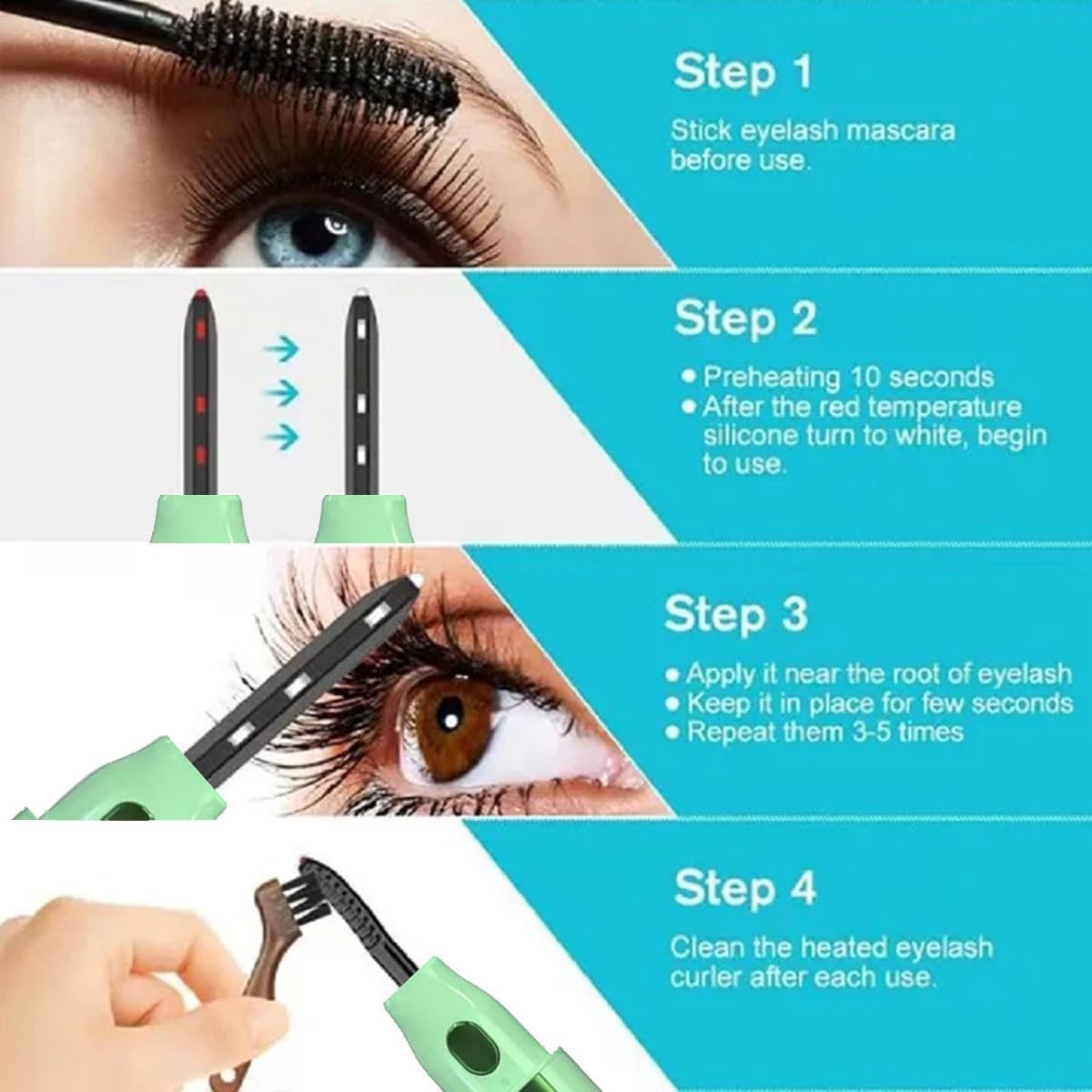 Step 1

Stick eyelash mascara before use.

Step 2

• Preheating 10 seconds
• After the red temperature silicone turn to white, begin to use.

Step 3

• Apply it near the root of eyelash
• Keep it in place for few seconds
• Repeat them 3-5 times

Step 4

Clean the heated eyelash curler after each use.