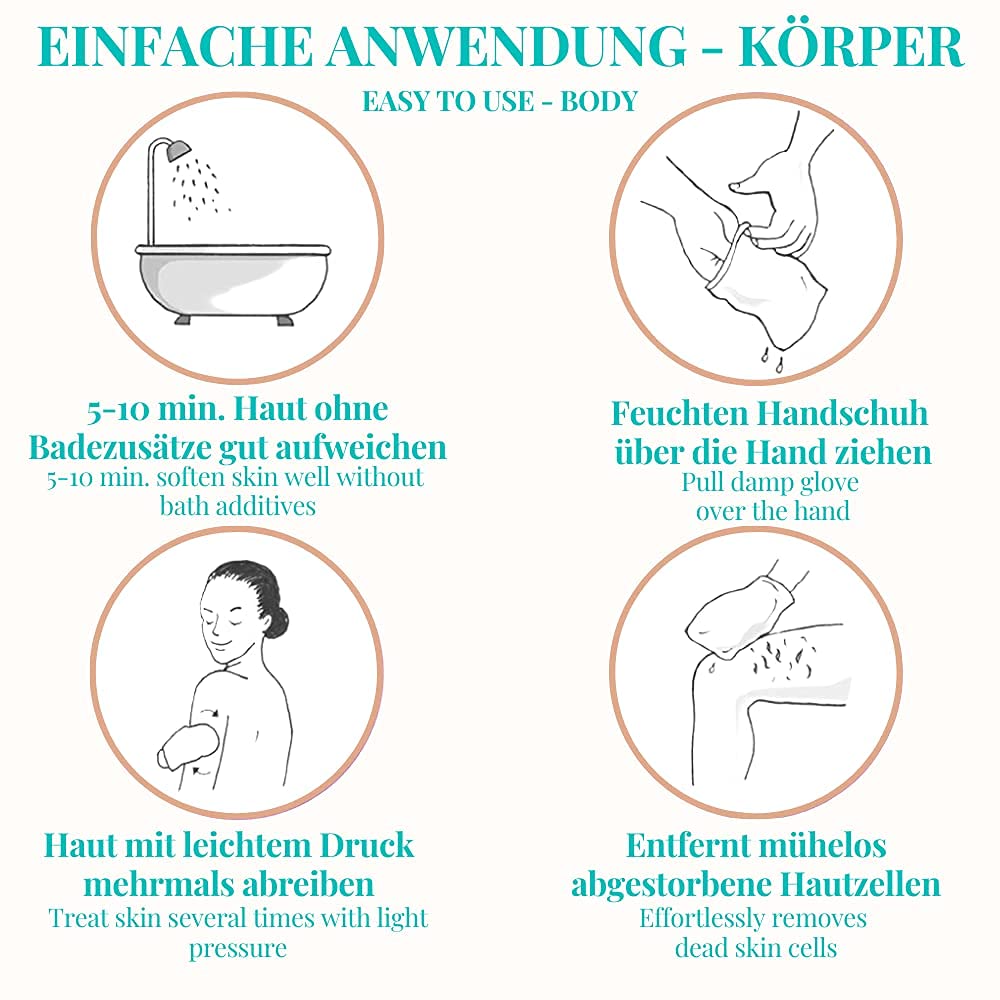 EINFACHE ANWENDUNG - KÖRPER

EASY TO USE - BODY

5-10 min. Haut ohne Badezusätze gut aufweichen
5-10 min. soften skin well without bath additives

Feuchten Handschuh über die Hand ziehen
Pull damp glove over the hand

Haut mit leichtem Druck mehrmals abreiben
Treat skin several times with light pressure

Entfernt mühelos abgestorbene Hautzellen
Effortlessly removes dead skin cells