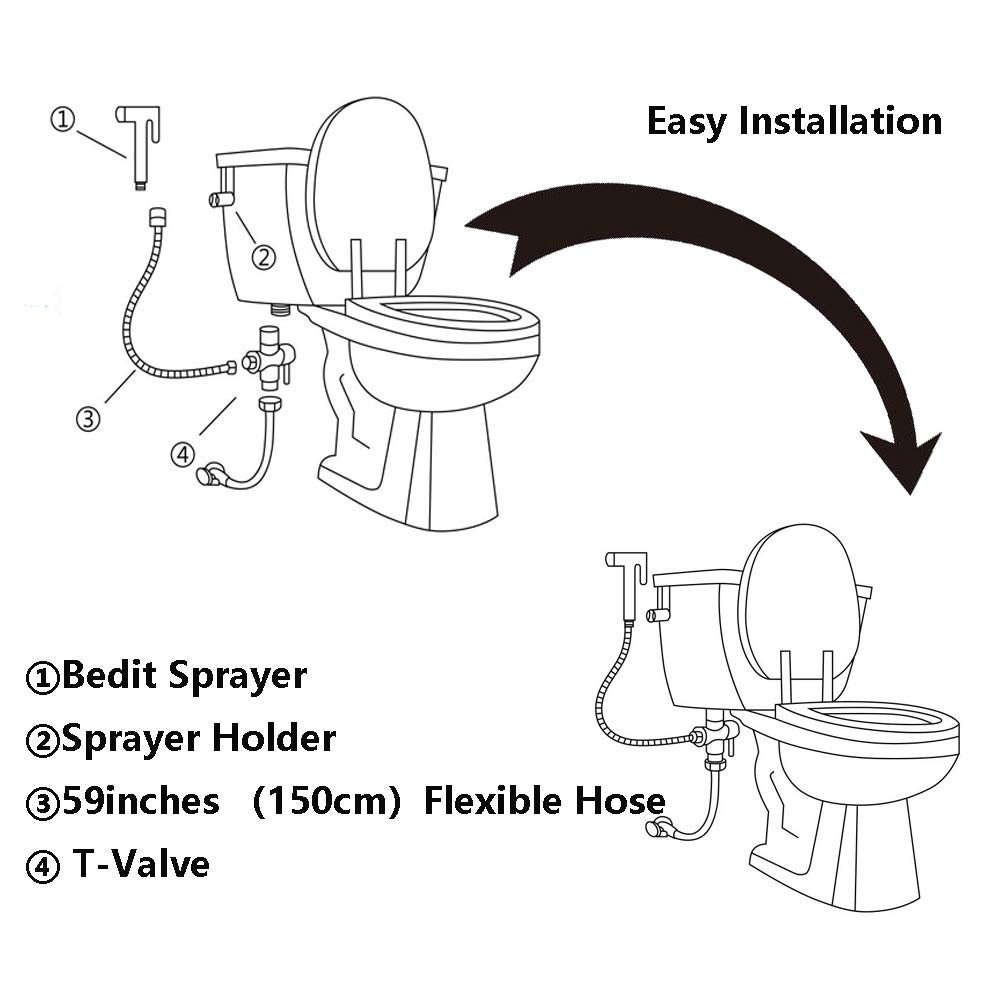 ①

②

③

④

Easy Installation

①Bedit Sprayer
②Sprayer Holder
③59inches (150cm) Flexible Hose
④ T-Valve