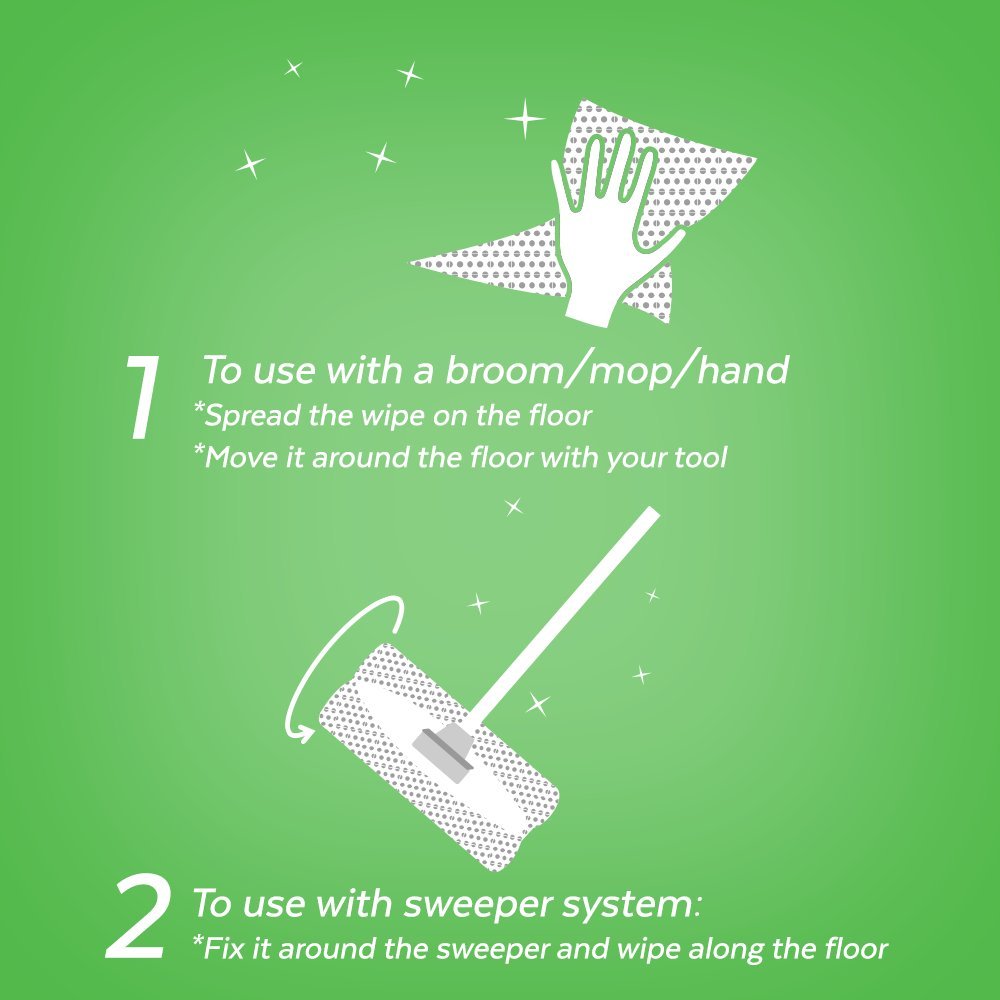 1 To use with a broom/mop/hand
*Spread the wipe on the floor
*Move it around the floor with your tool

2 To use with sweeper system:
*Fix it around the sweeper and wipe along the floor