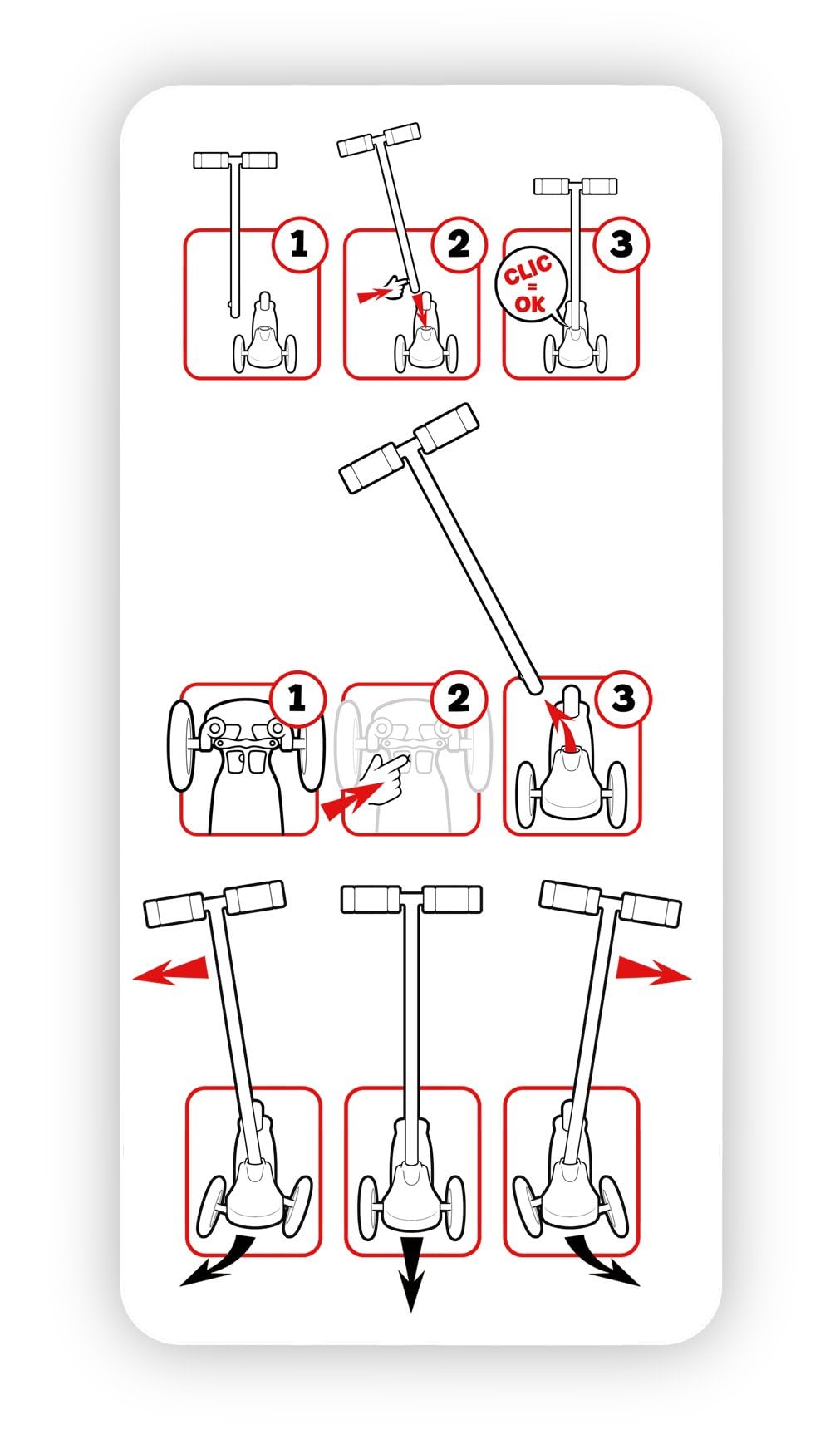 1

2

3

CLIC
=
OK

1

2

3