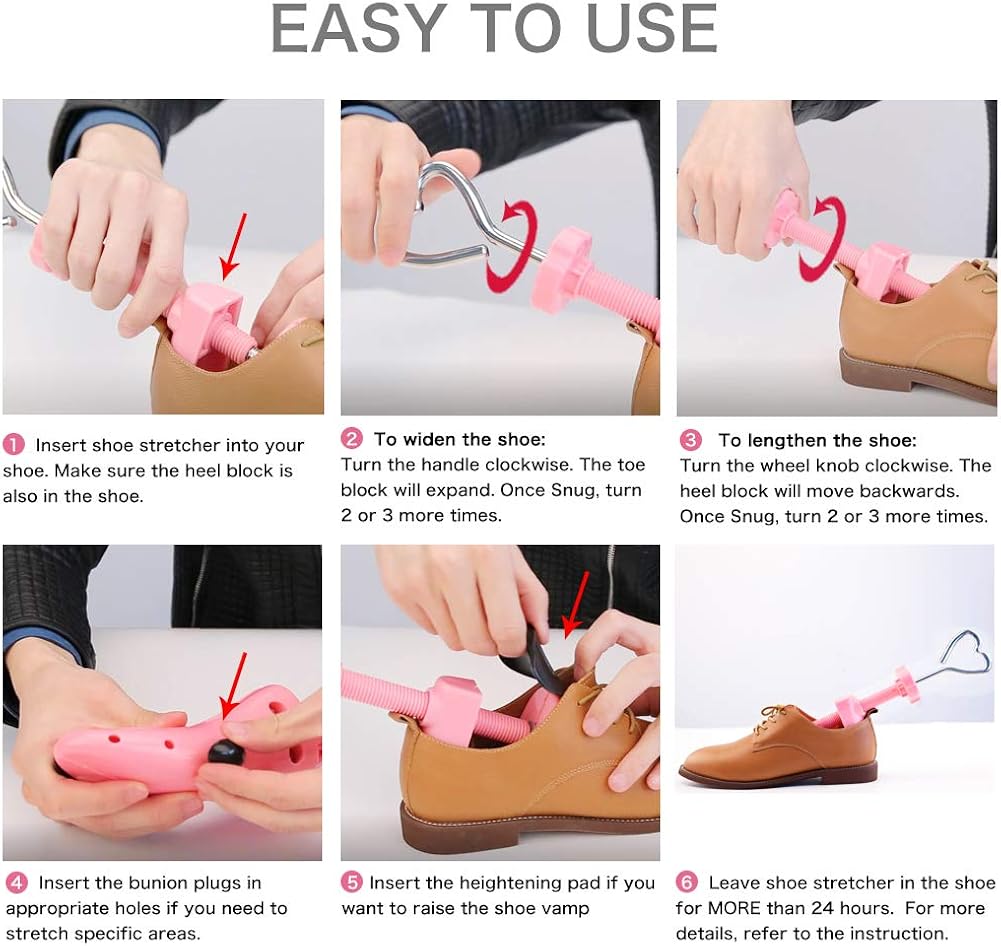 EASY TO USE

1 Insert shoe stretcher into your shoe. Make sure the heel block is also in the shoe.

2 To widen the shoe:
Turn the handle clockwise. The toe block will expand. Once Snug, turn 2 or 3 more times.

3 To lengthen the shoe:
Turn the wheel knob clockwise. The heel block will move backwards. Once Snug, turn 2 or 3 more times.

4 Insert the bunion plugs in appropriate holes if you need to stretch specific areas.

5 Insert the heightening pad if you want to raise the shoe vamp

6 Leave shoe stretcher in the shoe for MORE than 24 hours. For more details, refer to the instruction.