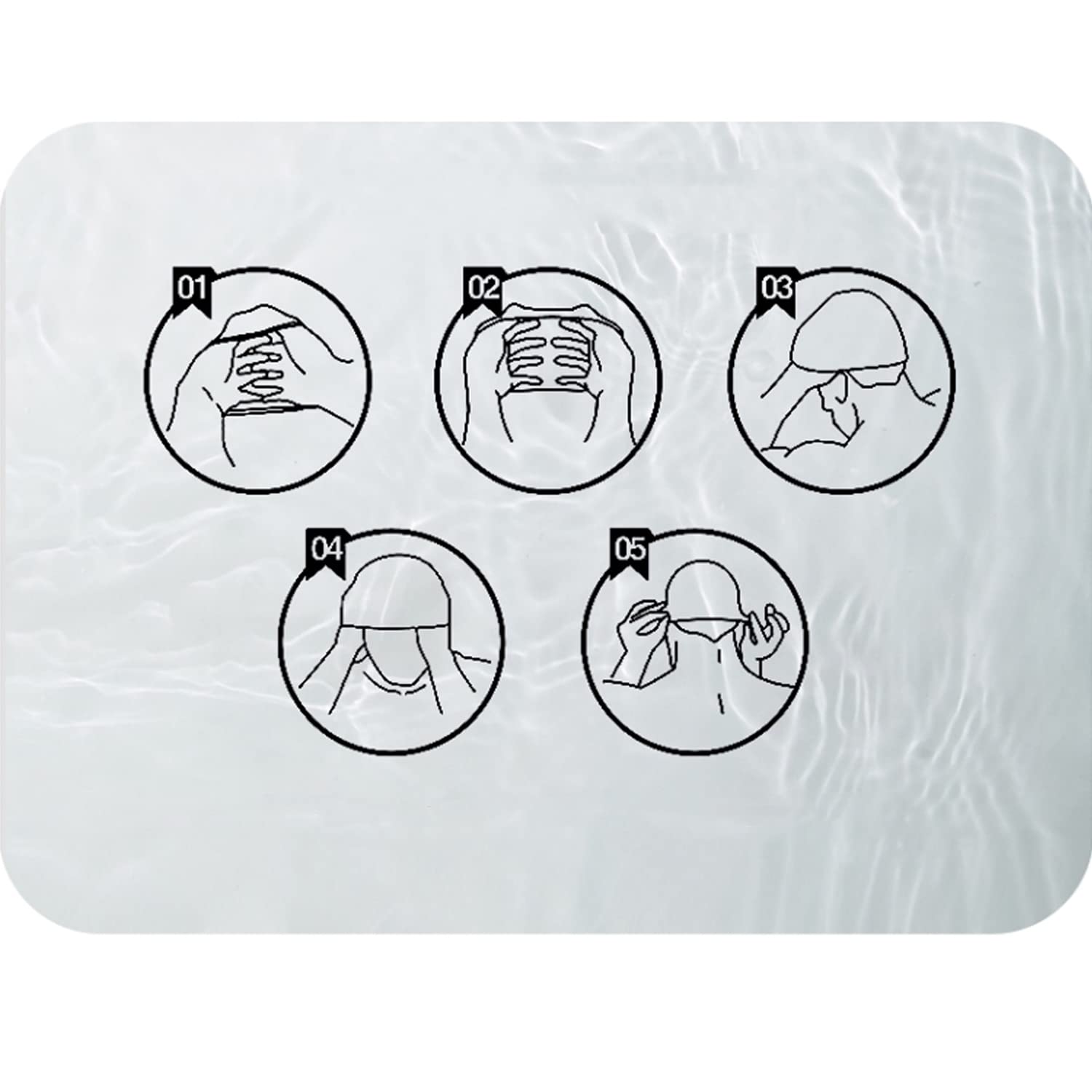 01

02

03

04

05