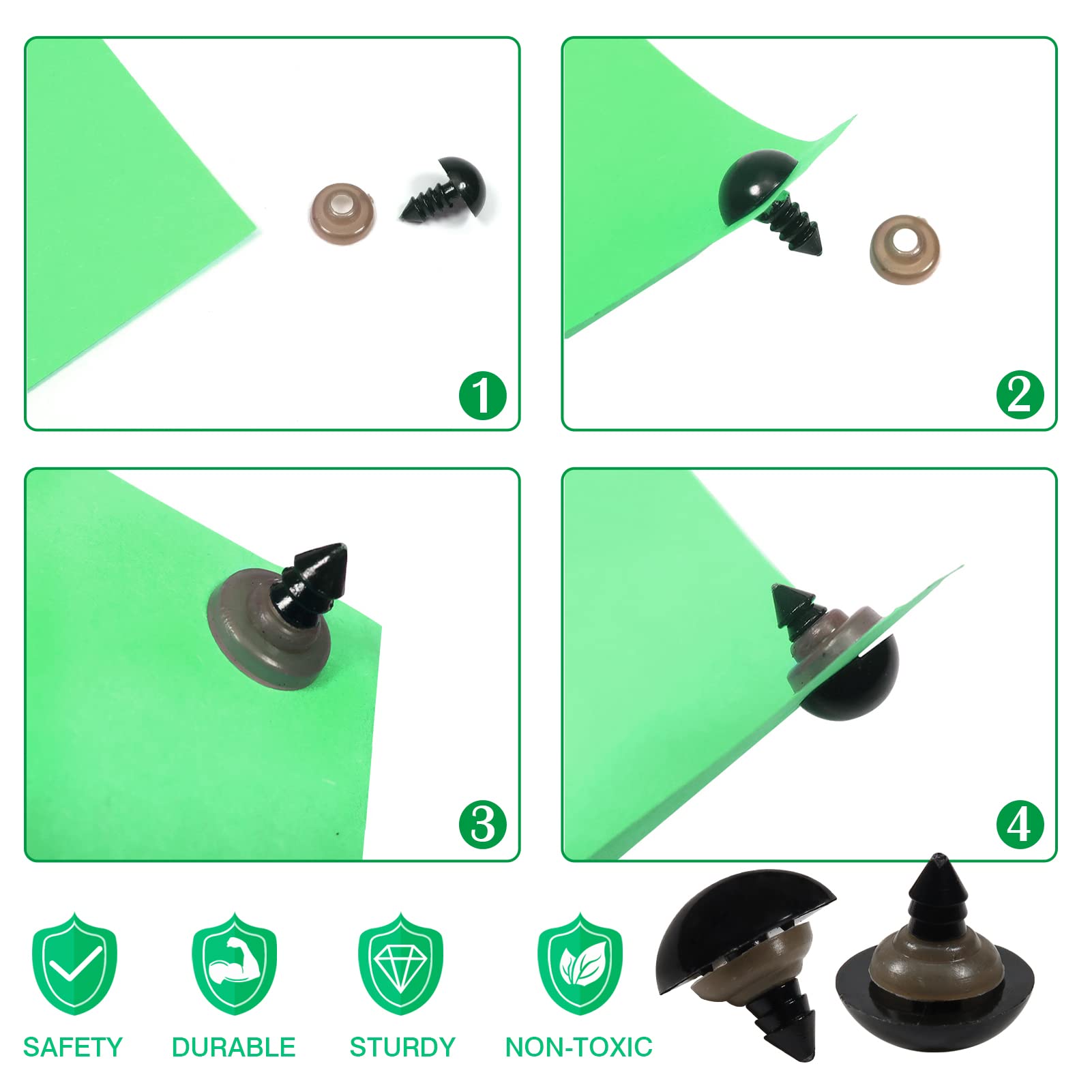 1

2

3

4

SAFETY

DURABLE

STURDY

NON-TOXIC