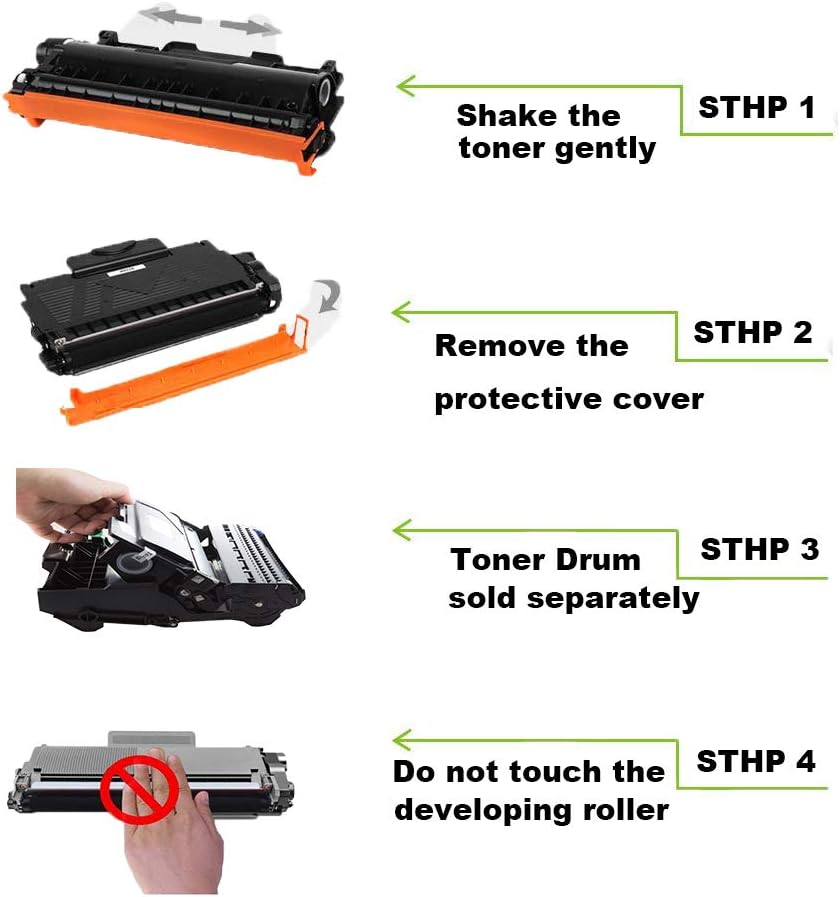 STHP 1
Shake the toner gently

STHP 2
Remove the protective cover

STHP 3
Toner Drum sold separately

STHP 4
Do not touch the developing roller