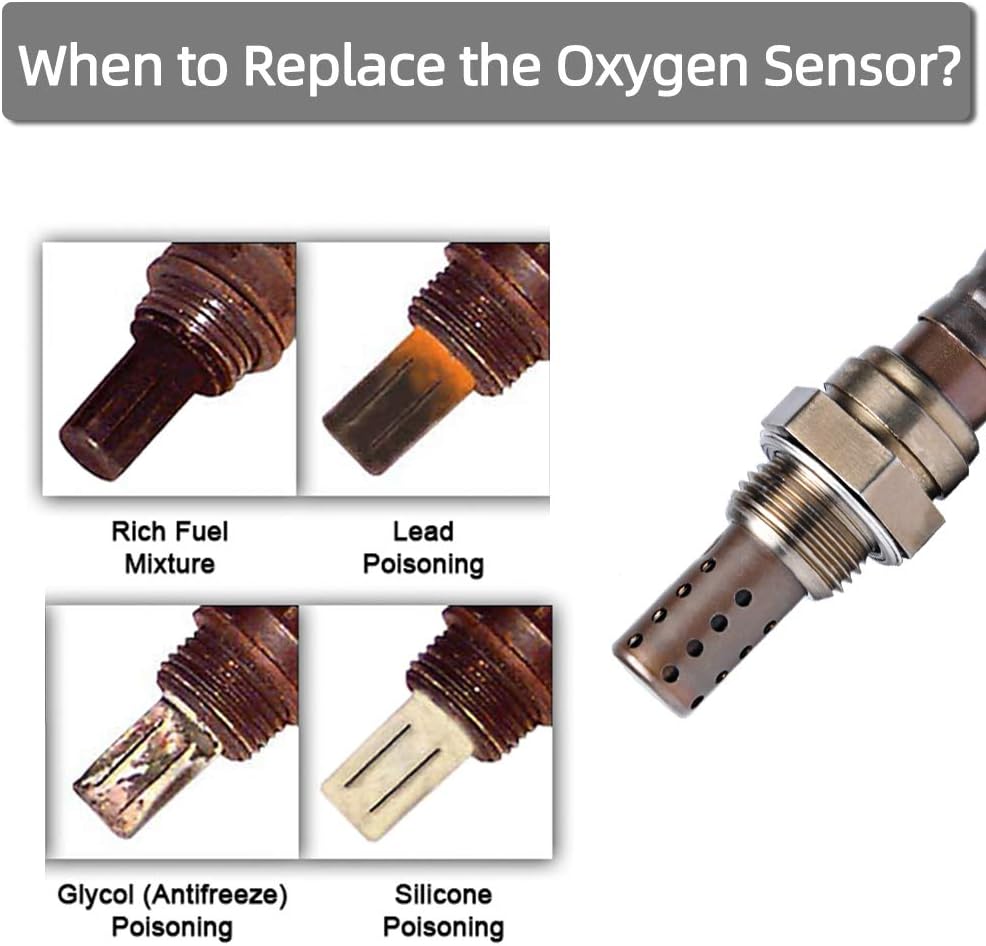 When to Replace the Oxygen Sensor?

Rich Fuel Mixture

Lead Poisoning

Glycol (Antifreeze) Poisoning

Silicone Poisoning