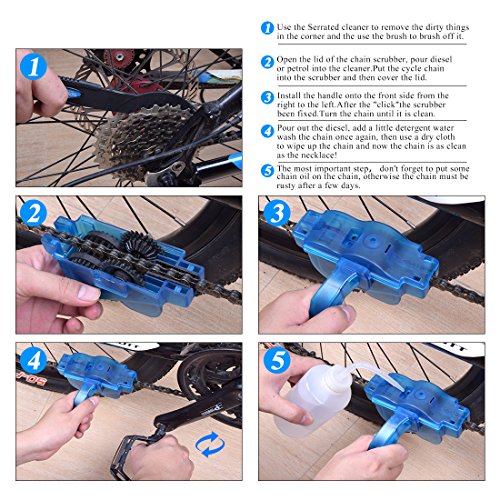 1 Use the Serrated cleaner to remove the dirty things in the corner and the use the brush to brush off it.

2 Open the lid of the chain scrubber, pour diesel or petrol into the cleaner.Put the cycle chain into the scrubber and then cover the lid.

3 Install the handle onto the front side from the right to the left.After the "click"the scrubber been fixed.Turn the chain until it is clean.

4 Pour out the diesel, add a little detergent water wash the chain once again, then use a dry cloth to wipe up the chain and now the chain is as clean as the necklace!

5 The most important step, don't forget to put some chain oil on the chain, otherwise the chain must be rusty after a few days.

1

2

3

4

5