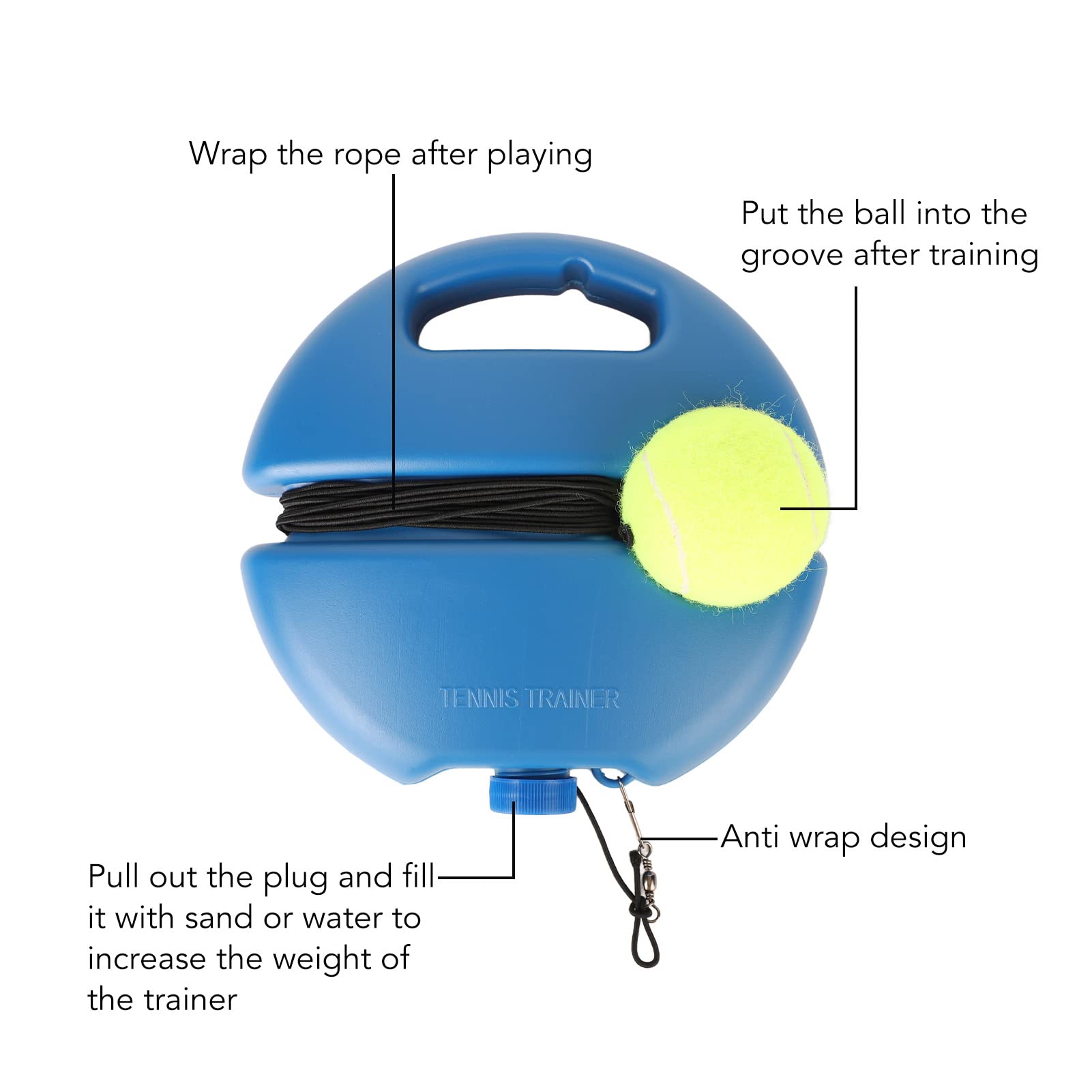 Wrap the rope after playing

Put the ball into the groove after training

TENNIS TRAINER

Anti wrap design

Pull out the plug and fill it with sand or water to increase the weight of the trainer