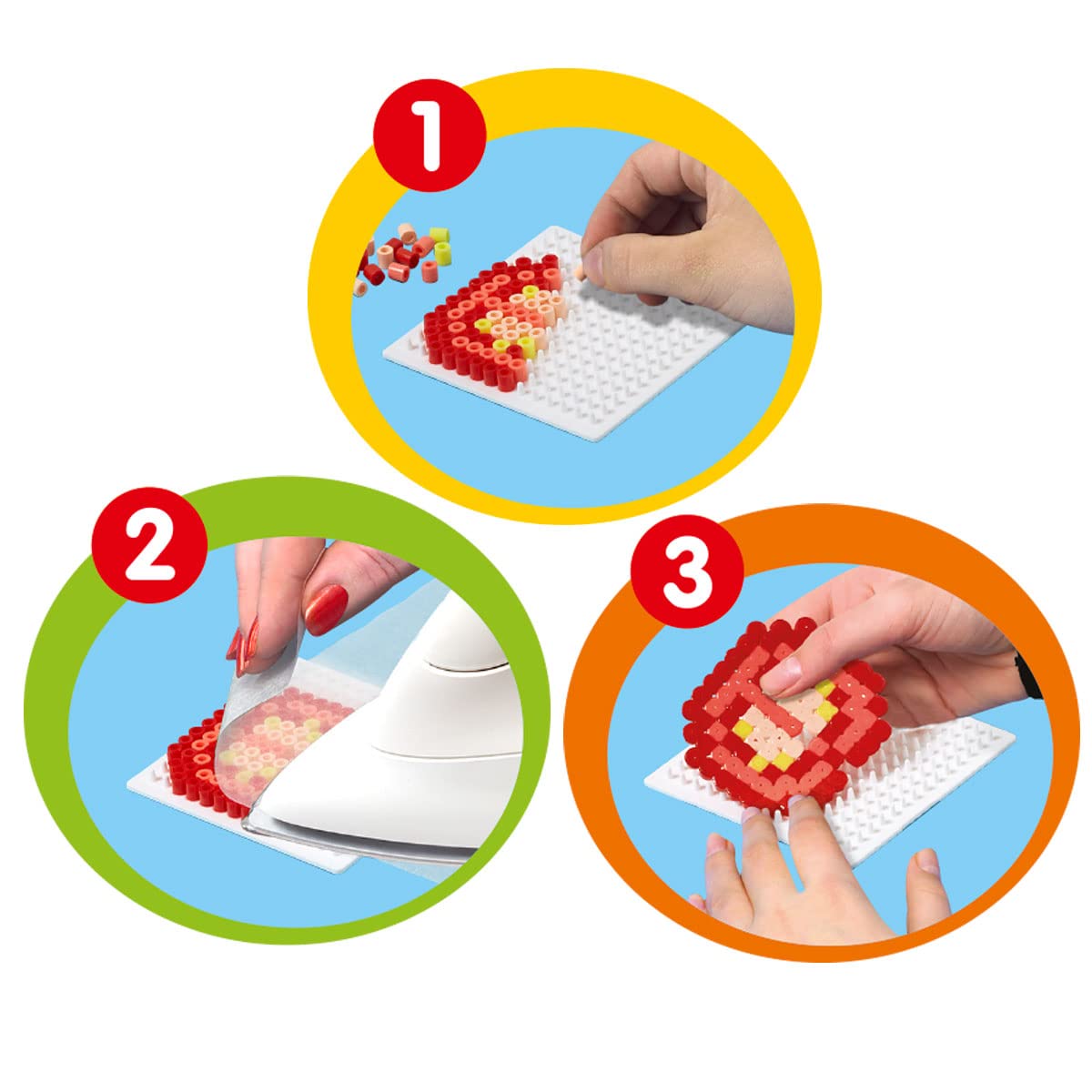 1

2

3