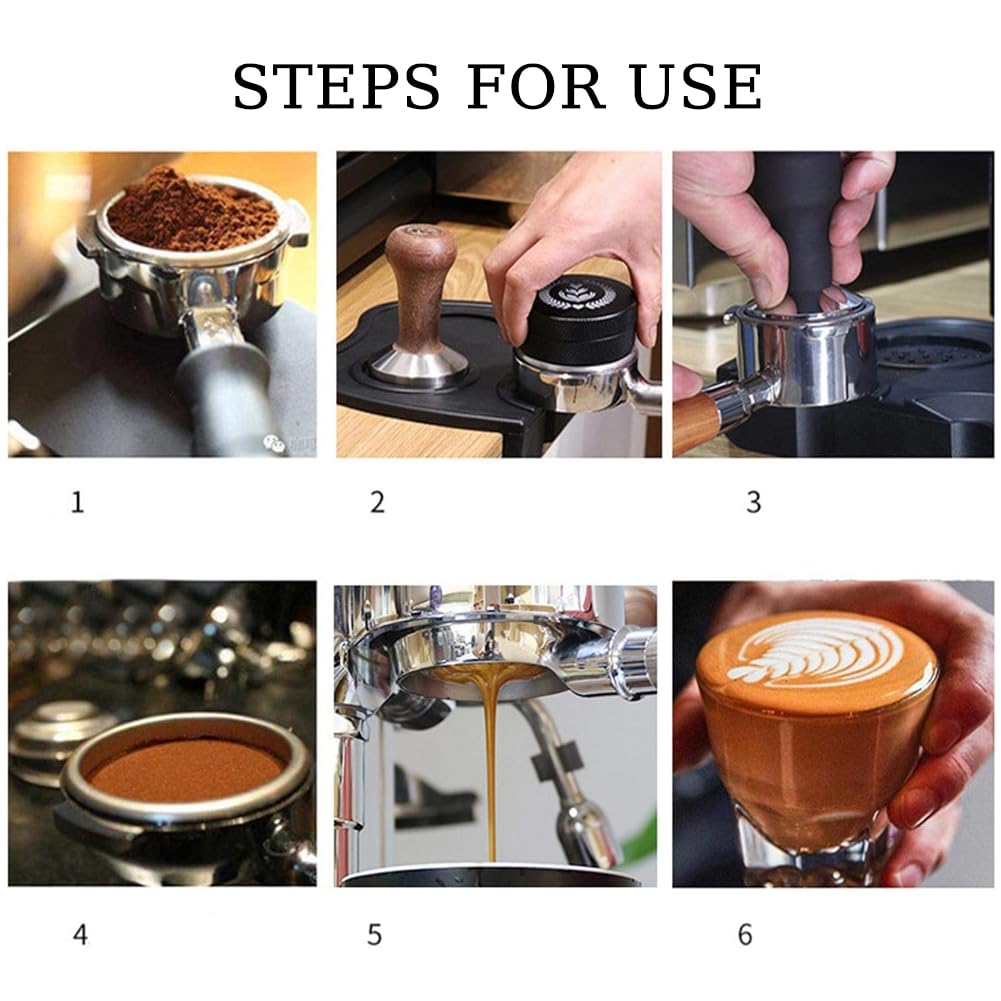 STEPS FOR USE

1

2

3

4

5

6