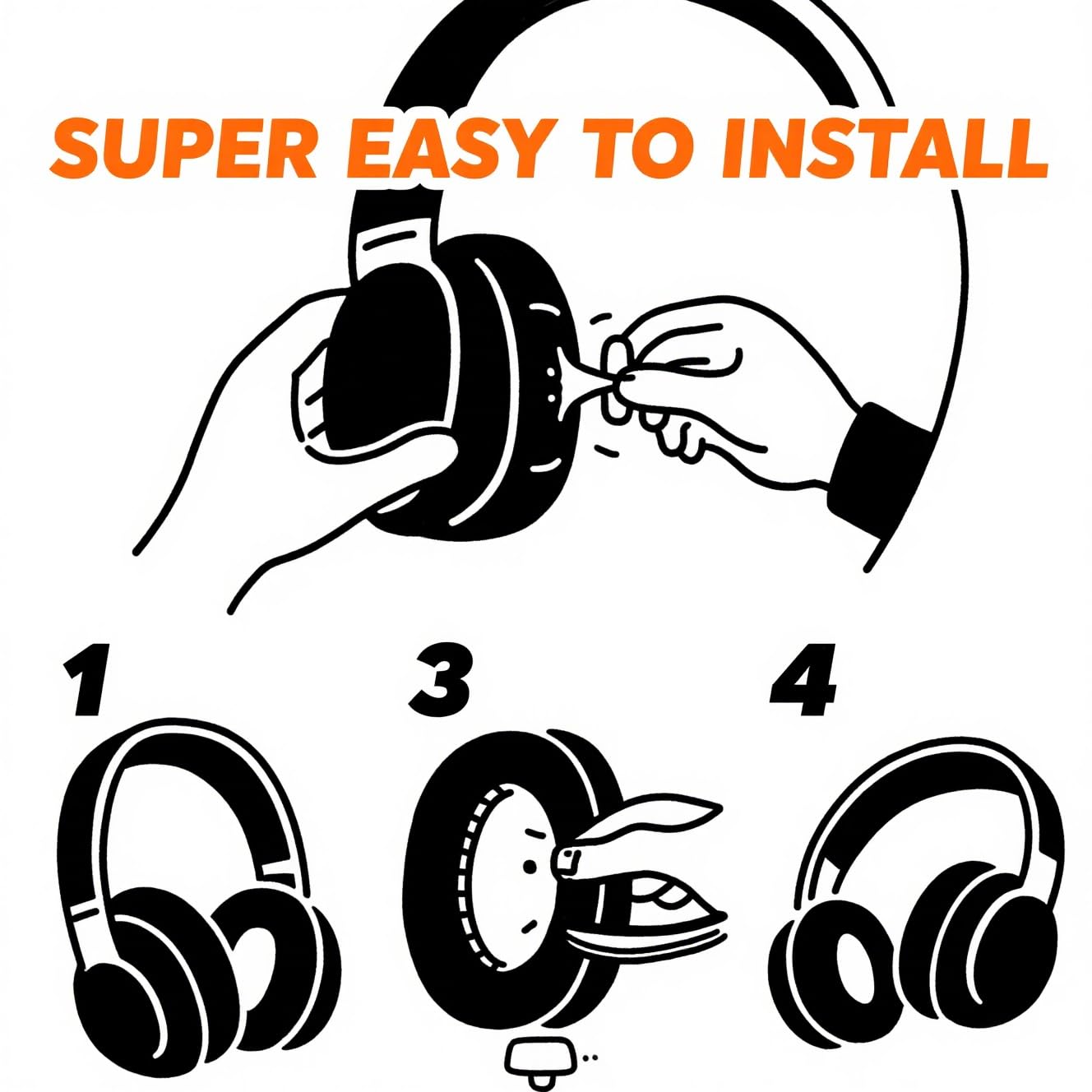 SUPER EASY TO INSTALL

1

3

4