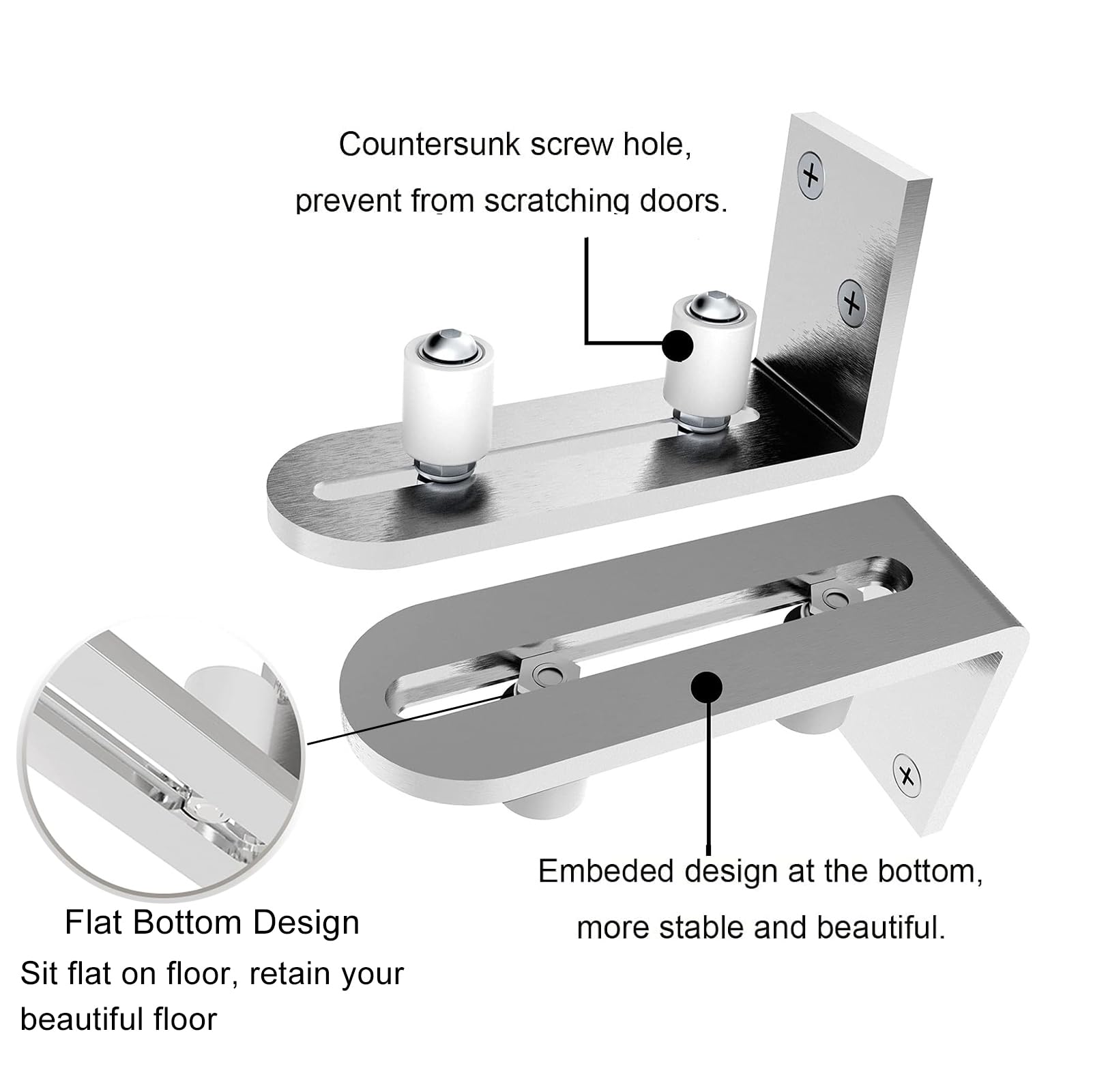 Countersunk screw hole,
prevent from scratching doors.

Flat Bottom Design
Sit flat on floor, retain your beautiful floor

Embeded design at the bottom,
more stable and beautiful.