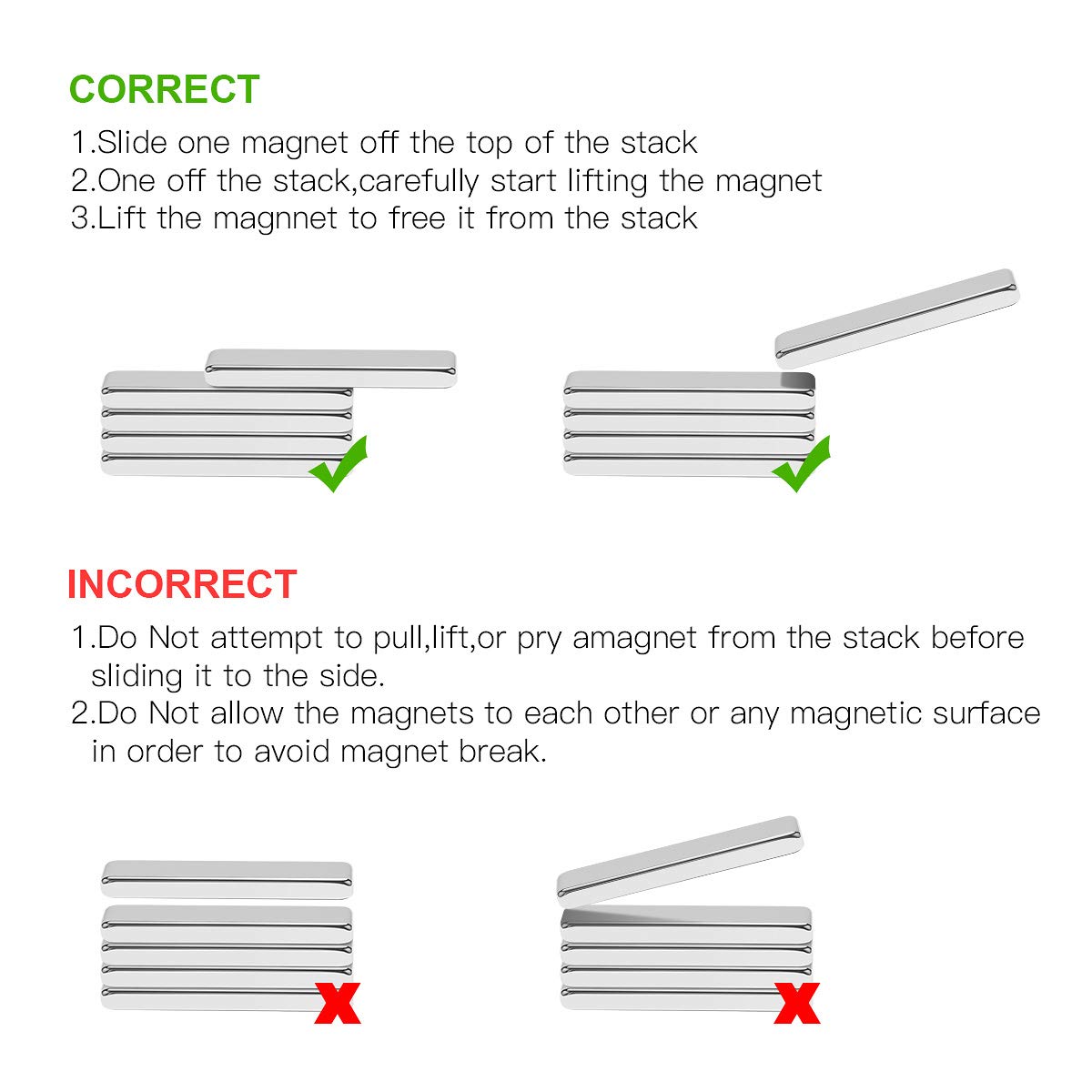 CORRECT

1.Slide one magnet off the top of the stack
2.One off the stack,carefully start lifting the magnet
3.Lift the magnnet to free it from the stack

INCORRECT

1.Do Not attempt to pull,lift,or pry amagnet from the stack before sliding it to the side.
2.Do Not allow the magnets to each other or any magnetic surface in order to avoid magnet break.