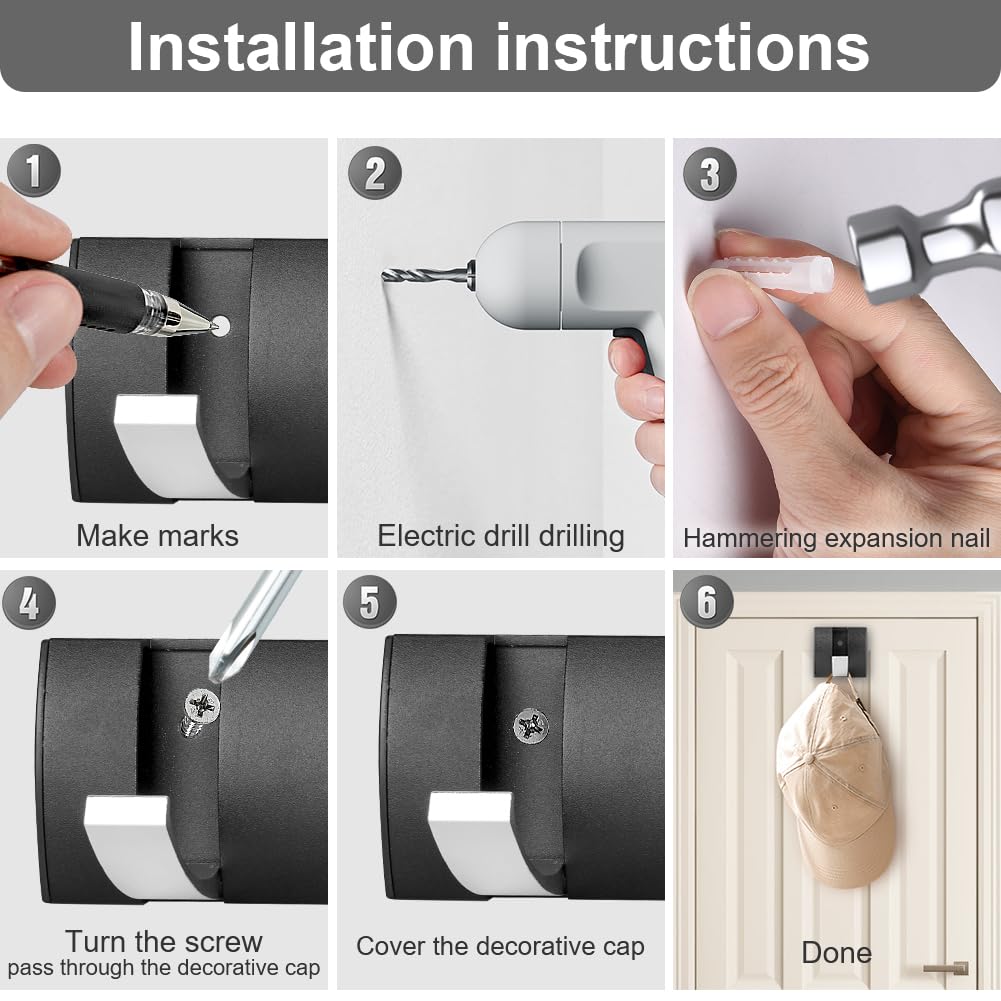 Installation instructions

1
Make marks

2
Electric drill drilling

3
Hammering expansion nail

4
Turn the screw
pass through the decorative cap

5
Cover the decorative cap

6
Done