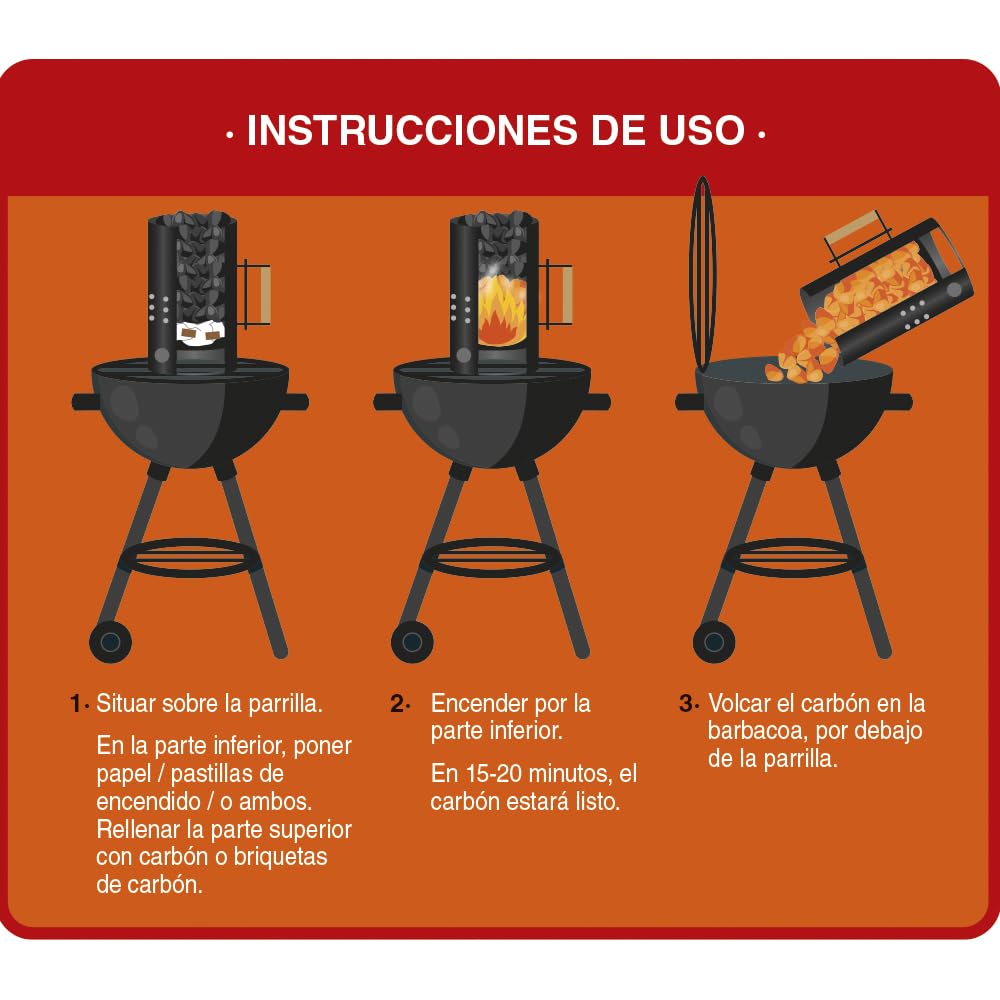 · INSTRUCCIONES DE USO ·

1· Situar sobre la parrilla.

En la parte inferior, poner papel / pastillas de encendido / o ambos. Rellenar la parte superior con carbón o briquetas de carbón.

2· Encender por la parte inferior.

En 15-20 minutos, el carbón estará listo.

3· Volcar el carbón en la barbacoa, por debajo de la parrilla.