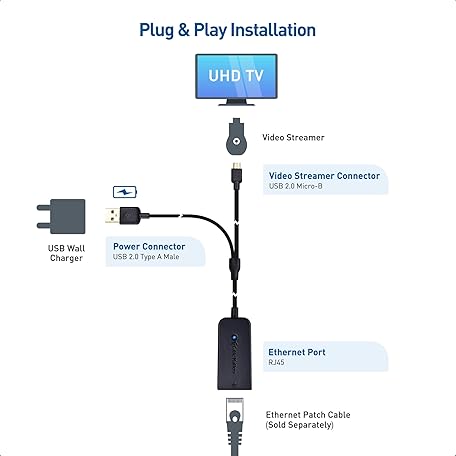 Plug & Play Installation

UHD TV

Video Streamer

Video Streamer Connector
USB 2.0 Micro-B

USB Wall Charger

Power Connector
USB 2.0 Type A Male

Ethernet Port
RJ45

Ethernet Patch Cable (Sold Separately)