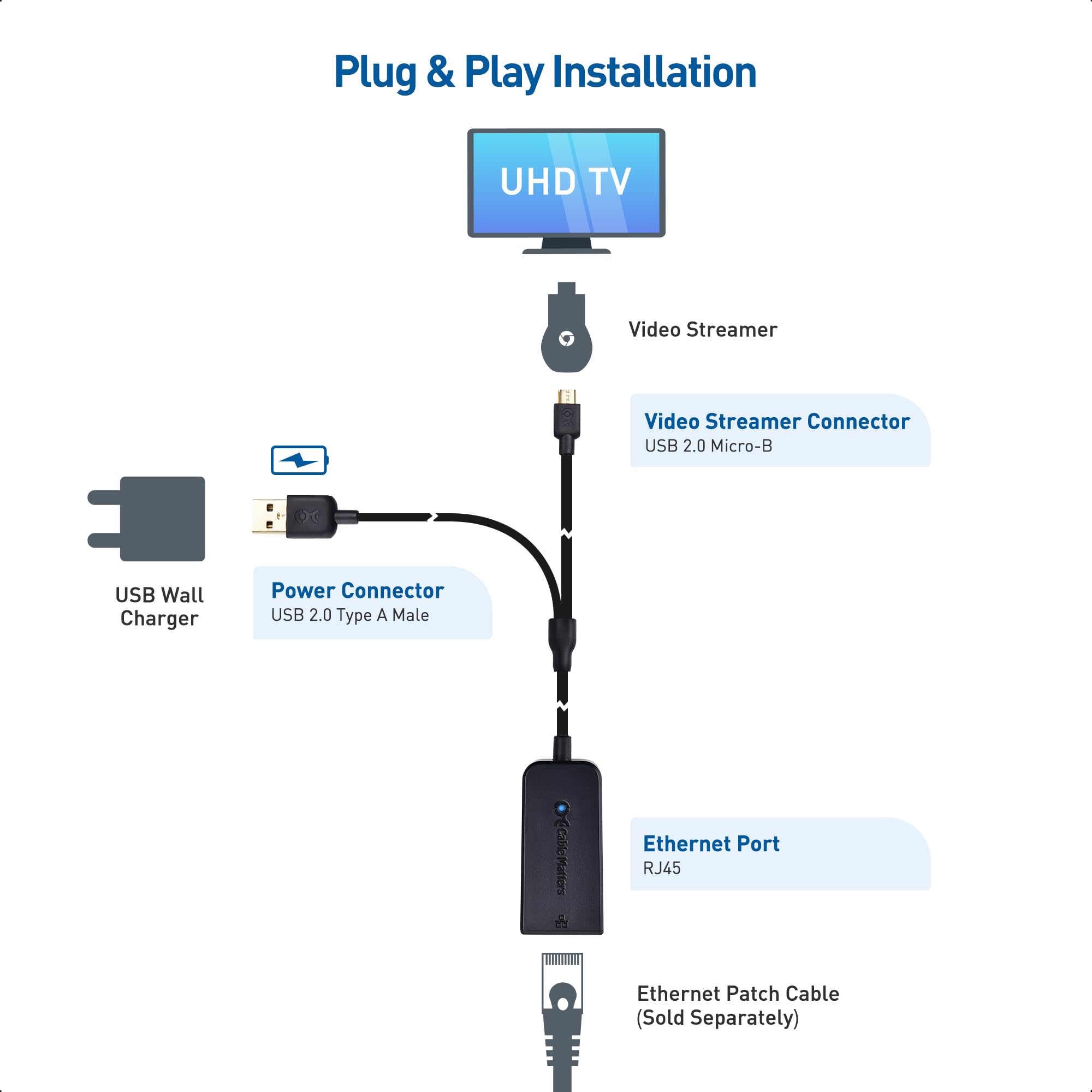 Plug & Play Installation

UHD TV

Video Streamer

Video Streamer Connector
USB 2.0 Micro-B

USB Wall Charger

Power Connector
USB 2.0 Type A Male

Cable Matters

Ethernet Port
RJ45

Ethernet Patch Cable
(Sold Separately)