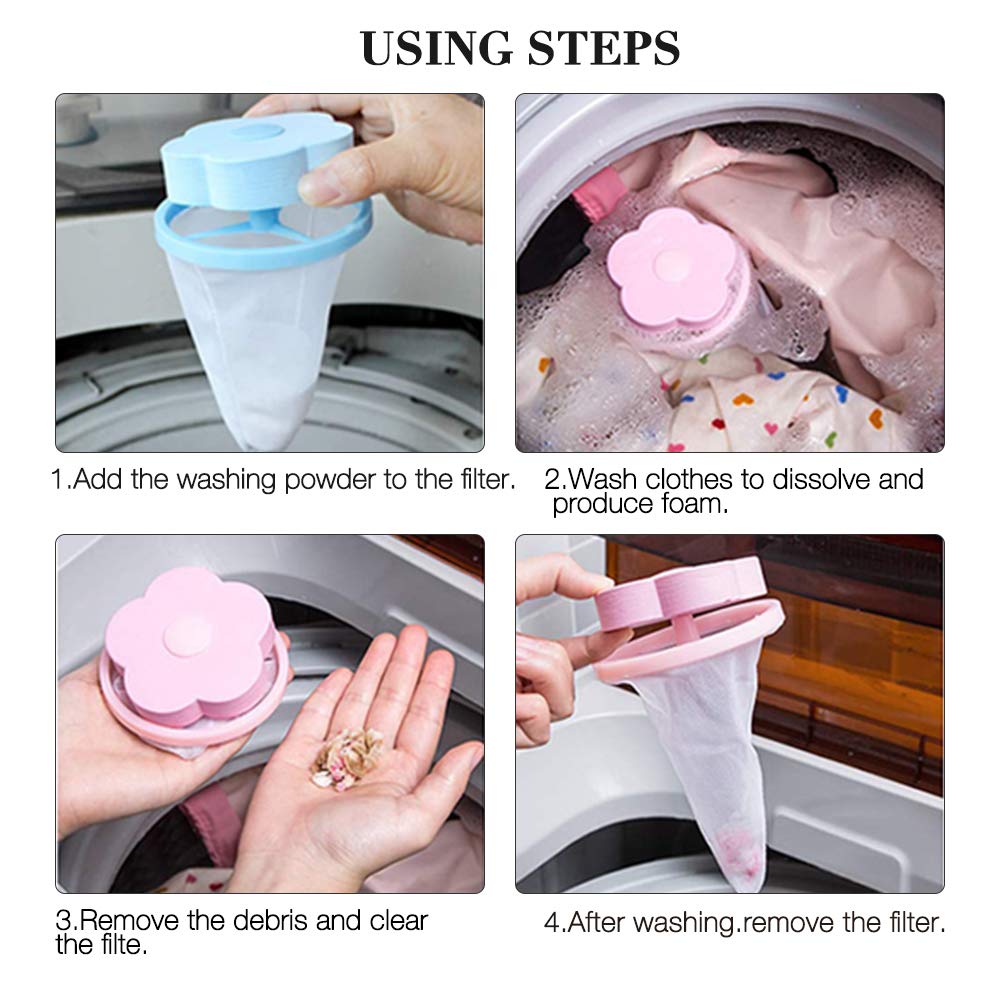 USING STEPS

1.Add the washing powder to the filter.

2.Wash clothes to dissolve and produce foam.

3.Remove the debris and clear the filte.

4.After washing.remove the filter.