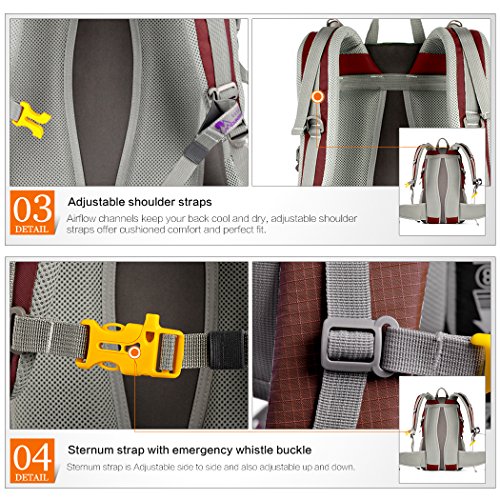 03
DETAIL
Adjustable shoulder straps
Airflow channels keep your back cool and dry, adjustable shoulder straps offer cushioned comfort and perfect fit.

04
DETAIL
Sternum strap with emergency whistle buckle
Sternum strap is Adjustable side to side and also adjustable up and down.