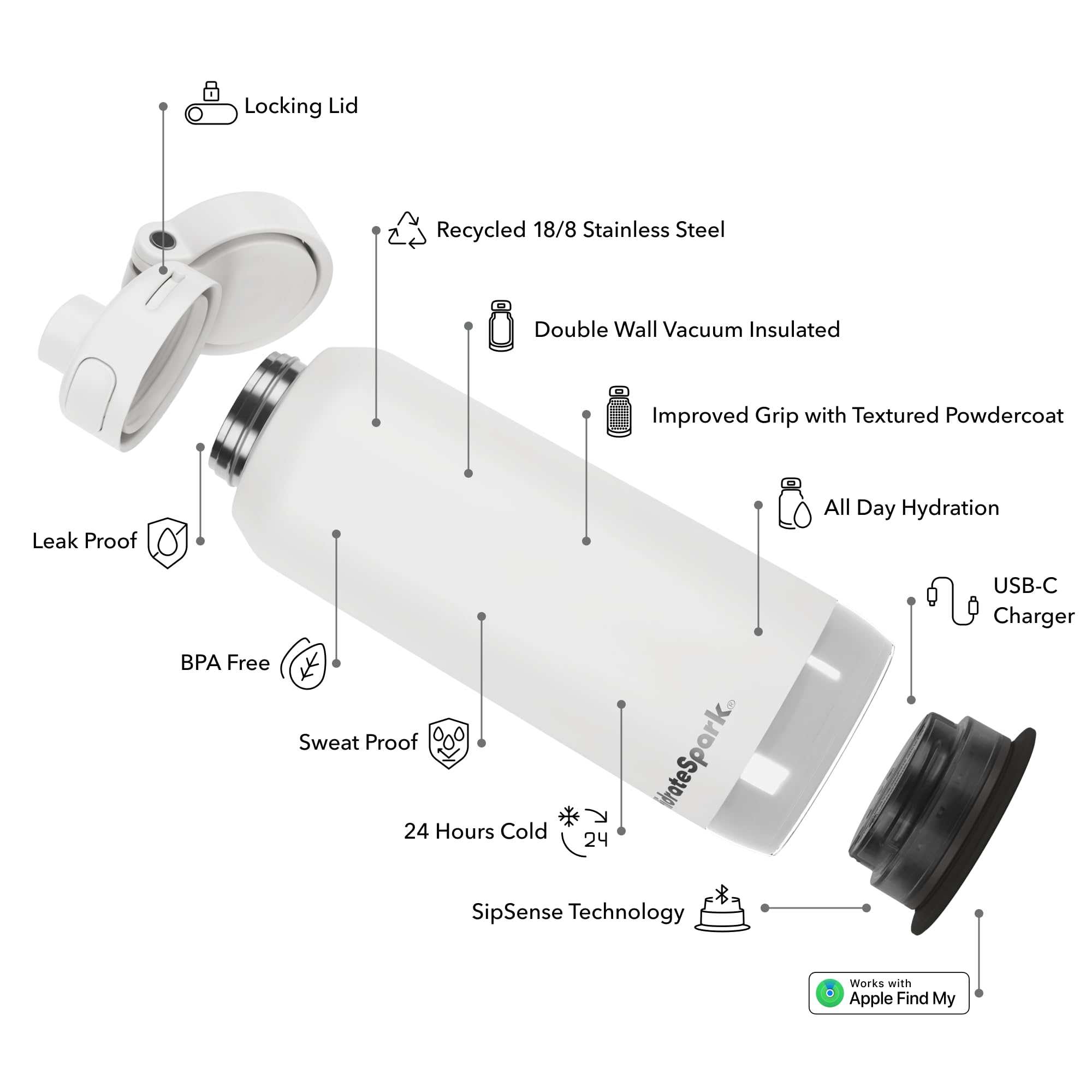 Locking Lid

Recycled 18/8 Stainless Steel

Double Wall Vacuum Insulated

Improved Grip with Textured Powdercoat

All Day Hydration

USB-C Charger

Leak Proof

BPA Free

Sweat Proof

24 Hours Cold

24

SipSense Technology

HidrateSpark®

Works with
Apple Find My