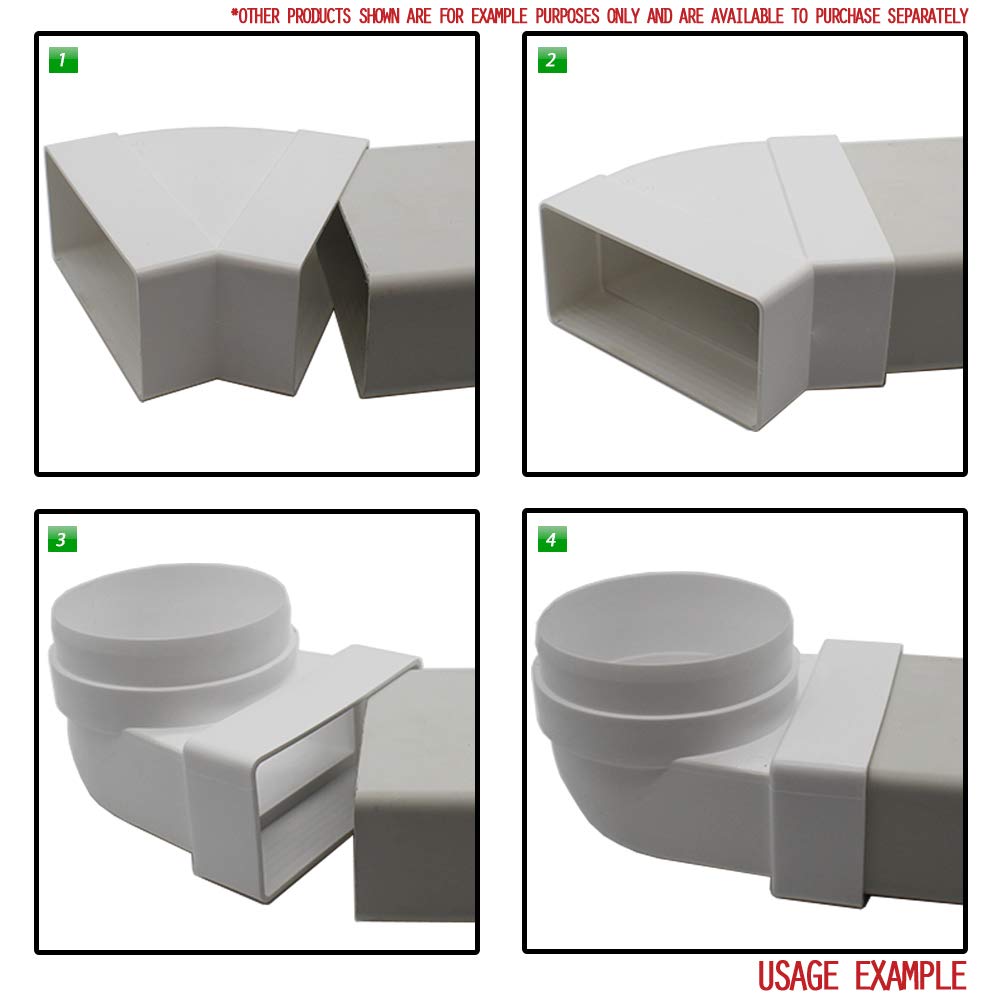 *OTHER PRODUCTS SHOWN ARE FOR EXAMPLE PURPOSES ONLY AND ARE AVAILABLE TO PURCHASE SEPARATELY

1

2

3

4

USAGE EXAMPLE