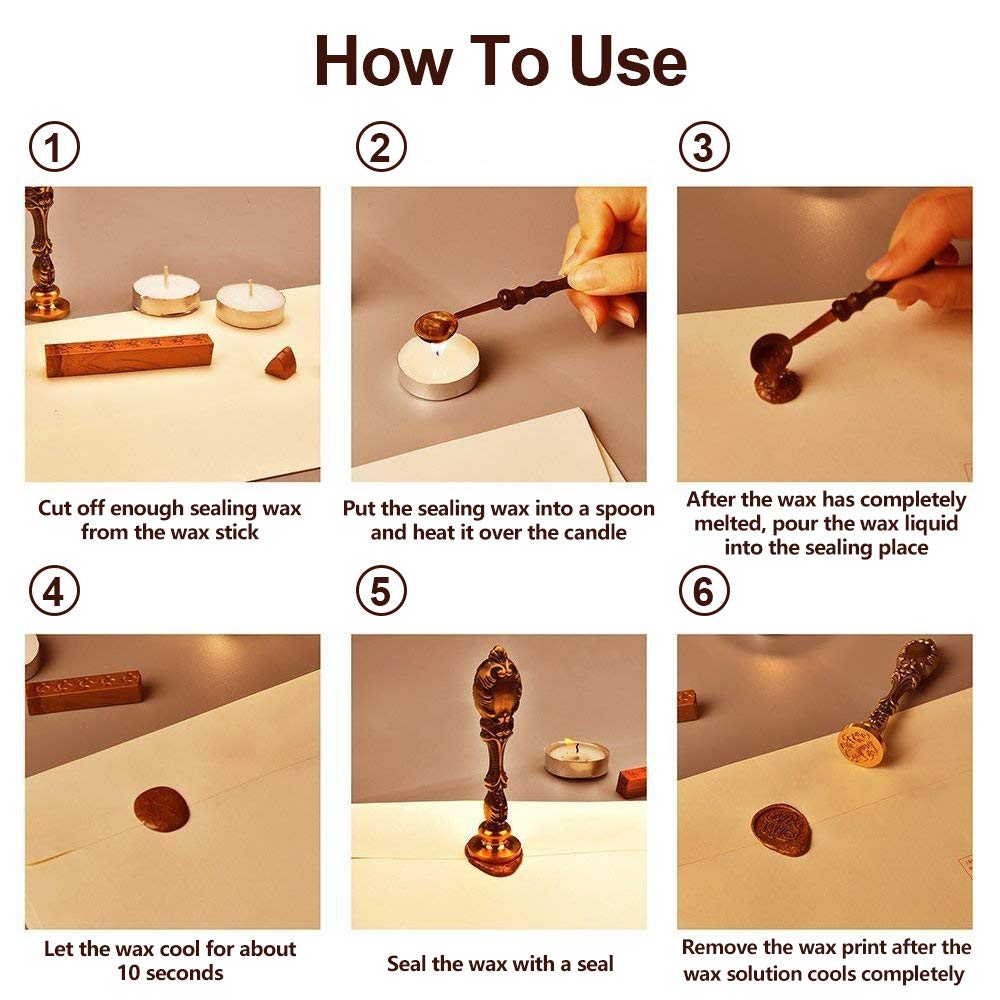 How To Use

①

Cut off enough sealing wax from the wax stick

②

Put the sealing wax into a spoon and heat it over the candle

③

After the wax has completely melted, pour the wax liquid into the sealing place

④

Let the wax cool for about 10 seconds

⑤

Seal the wax with a seal

⑥

Remove the wax print after the wax solution cools completely