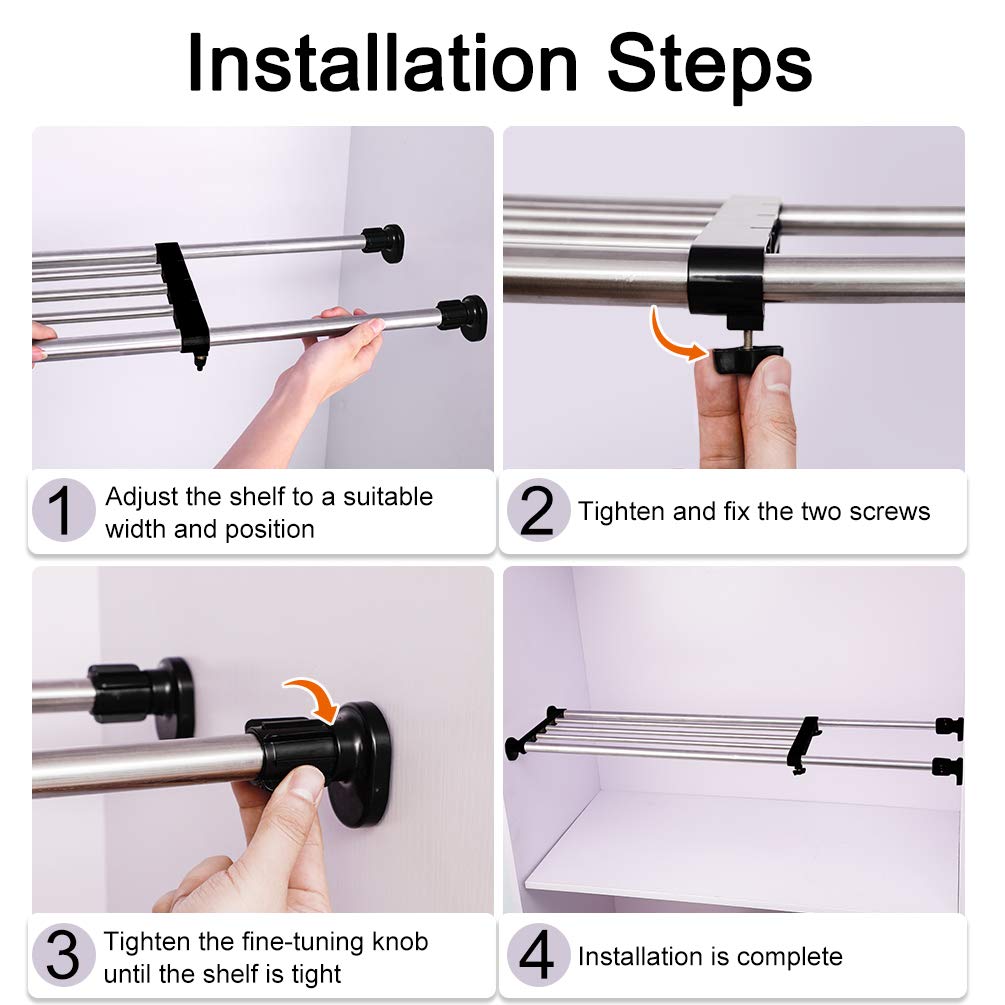 Installation Steps

1 Adjust the shelf to a suitable width and position

2 Tighten and fix the two screws

3 Tighten the fine-tuning knob until the shelf is tight

4 Installation is complete