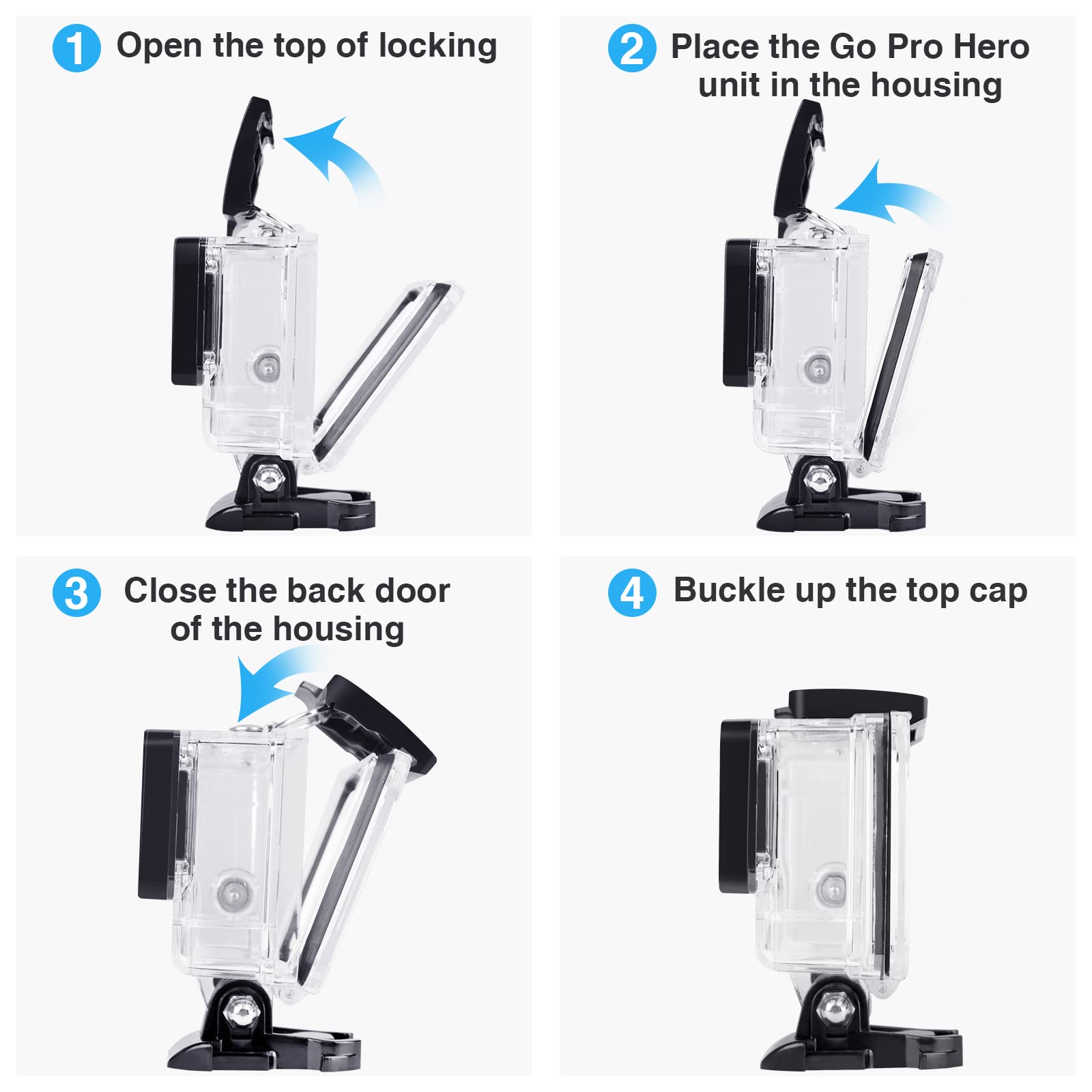 1 Open the top of locking

2 Place the Go Pro Hero unit in the housing

3 Close the back door of the housing

4 Buckle up the top cap