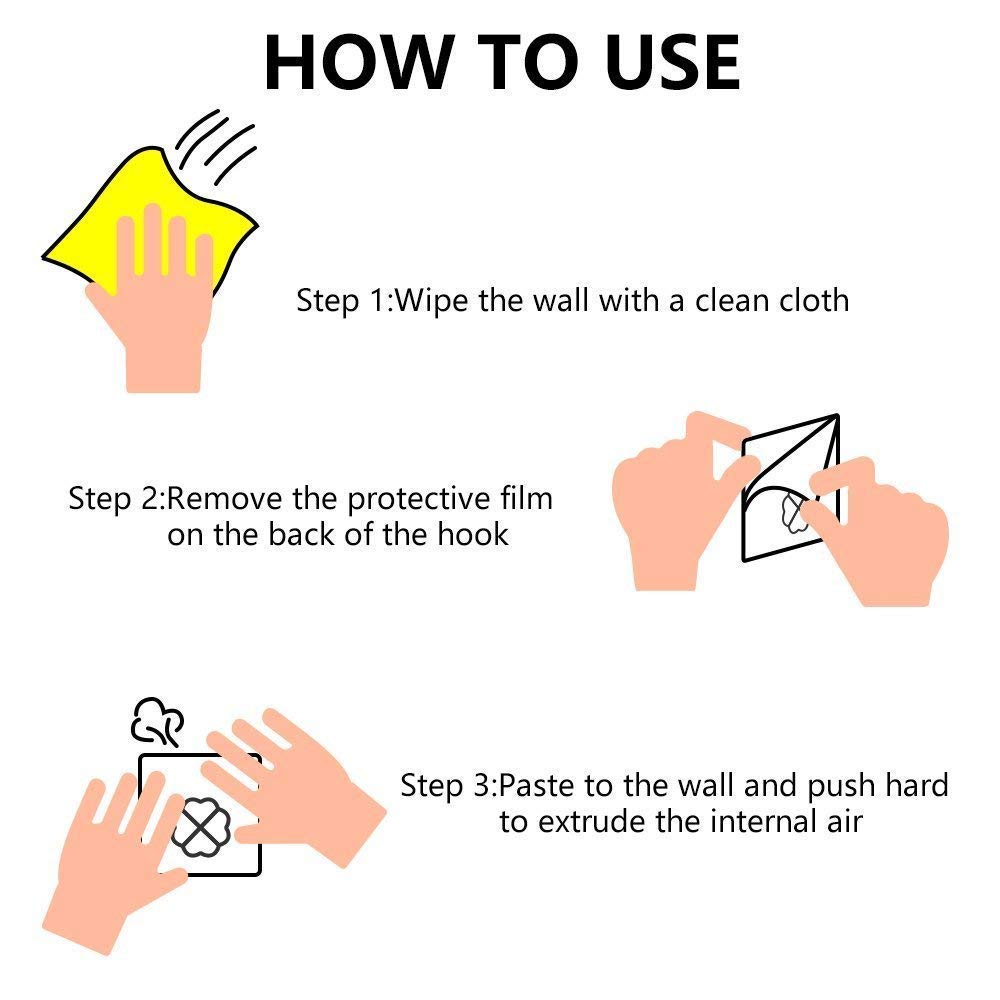 HOW TO USE

Step 1:Wipe the wall with a clean cloth

Step 2:Remove the protective film on the back of the hook

Step 3:Paste to the wall and push hard to extrude the internal air