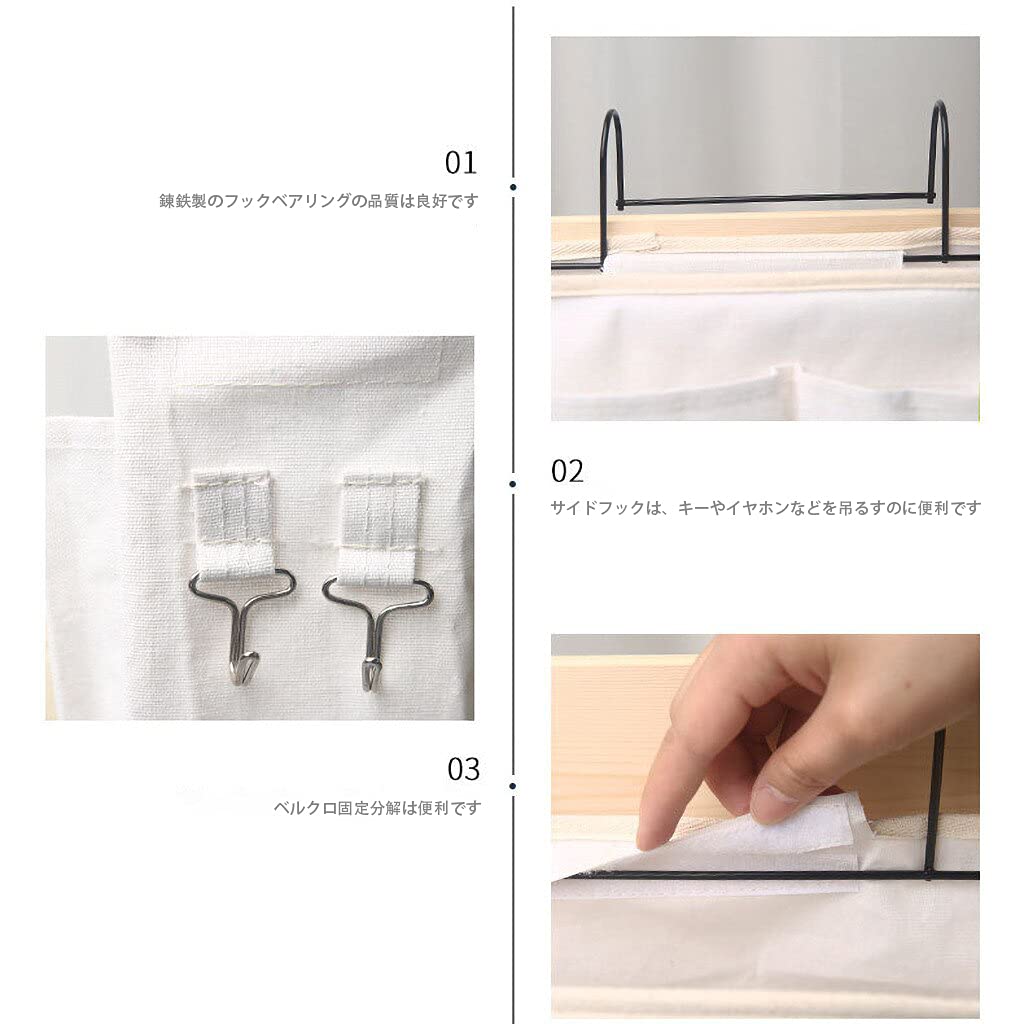 01

錬鉄製のフックベアリングの品質は良好です

02

サイドフックは、キーやイヤホンなどを吊るすのに便利です

03

ベルクロ固定分解は便利です