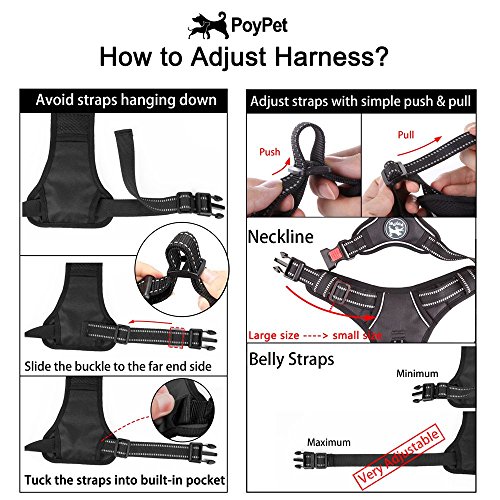 PoyPet
How to Adjust Harness?

Avoid straps hanging down

Slide the buckle to the far end side

Tuck the straps into built-in pocket

Adjust straps with simple push & pull

Push

Pull

Neckline

Large size ----> small size

Belly Straps

Minimum

Maximum

Very Adjustable