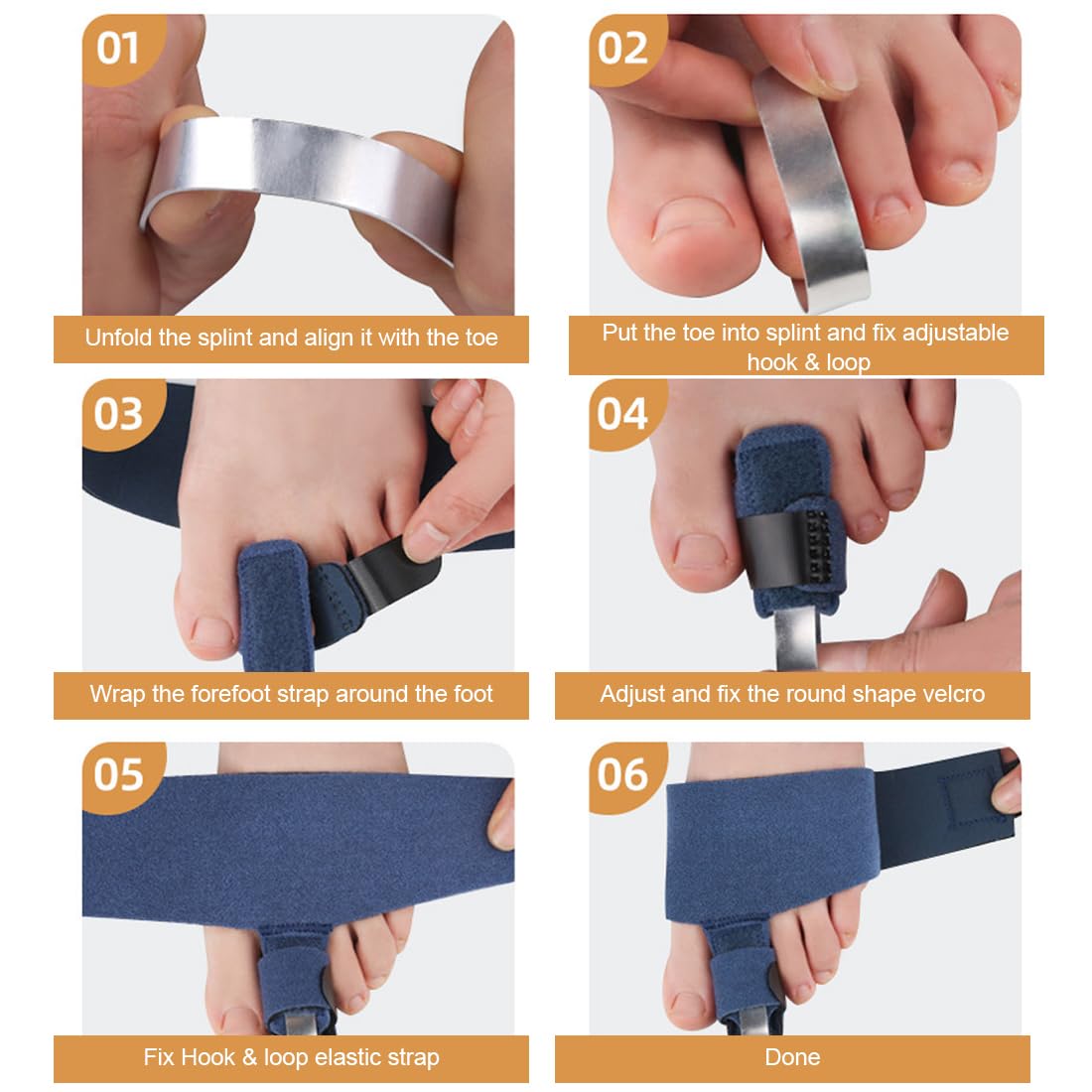 01

Unfold the splint and align it with the toe

02

Put the toe into splint and fix adjustable hook & loop

03

Wrap the forefoot strap around the foot

04

Adjust and fix the round shape velcro

05

Fix Hook & loop elastic strap

06

Done