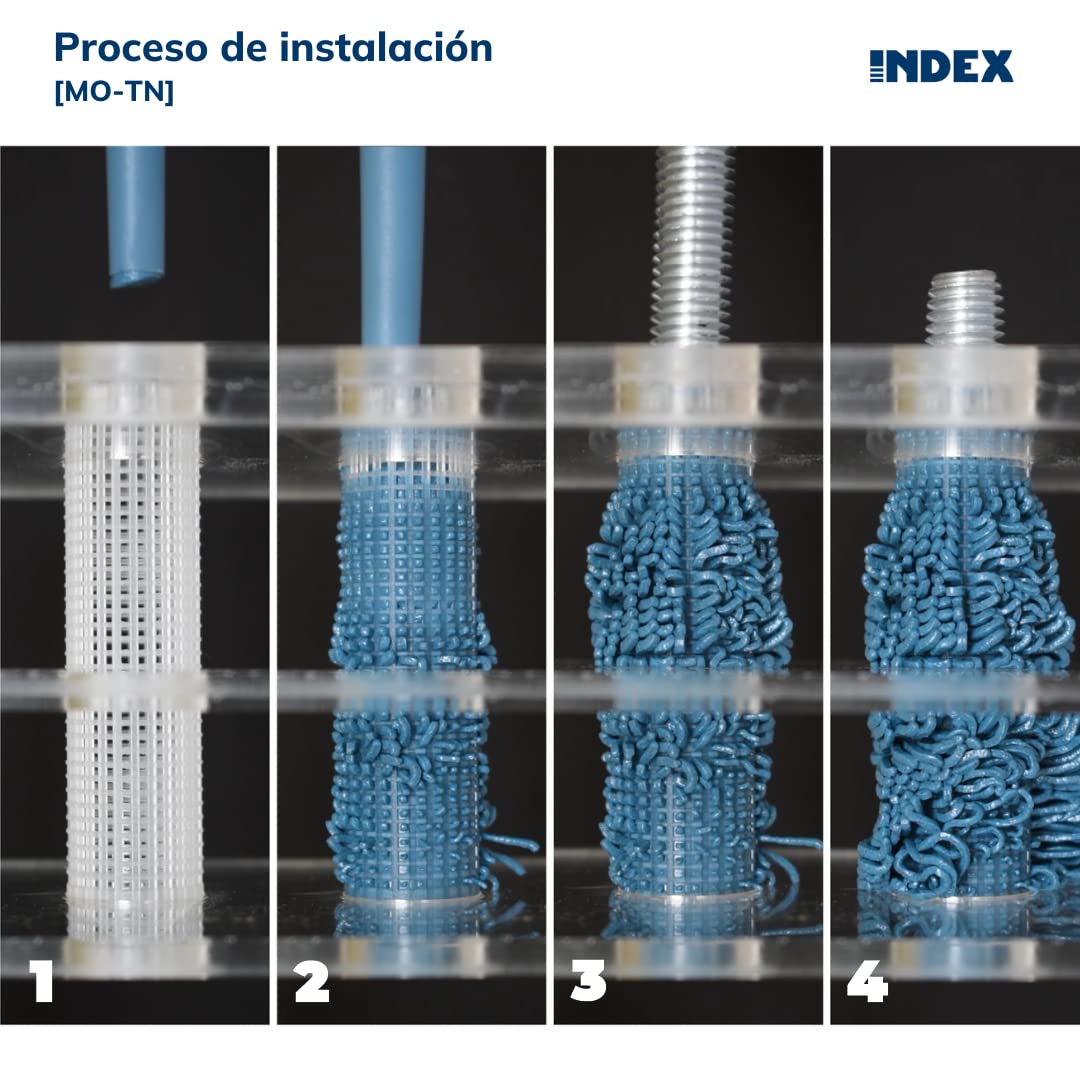 Proceso de instalación
[MO-TN]

INDEX

1

2

3

4