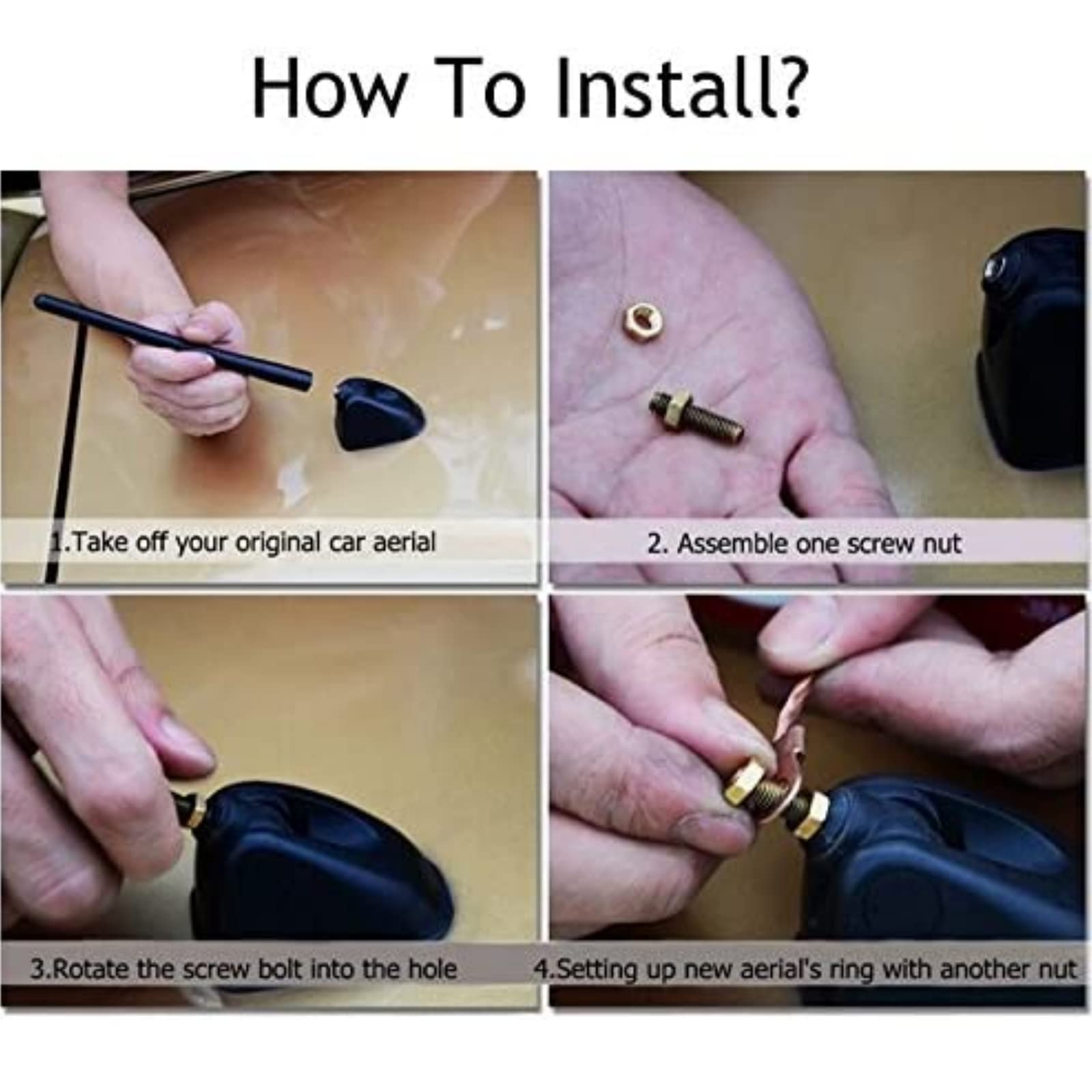 How To Install?

1.Take off your original car aerial

2. Assemble one screw nut

3.Rotate the screw bolt into the hole

4.Setting up new aerial's ring with another nut