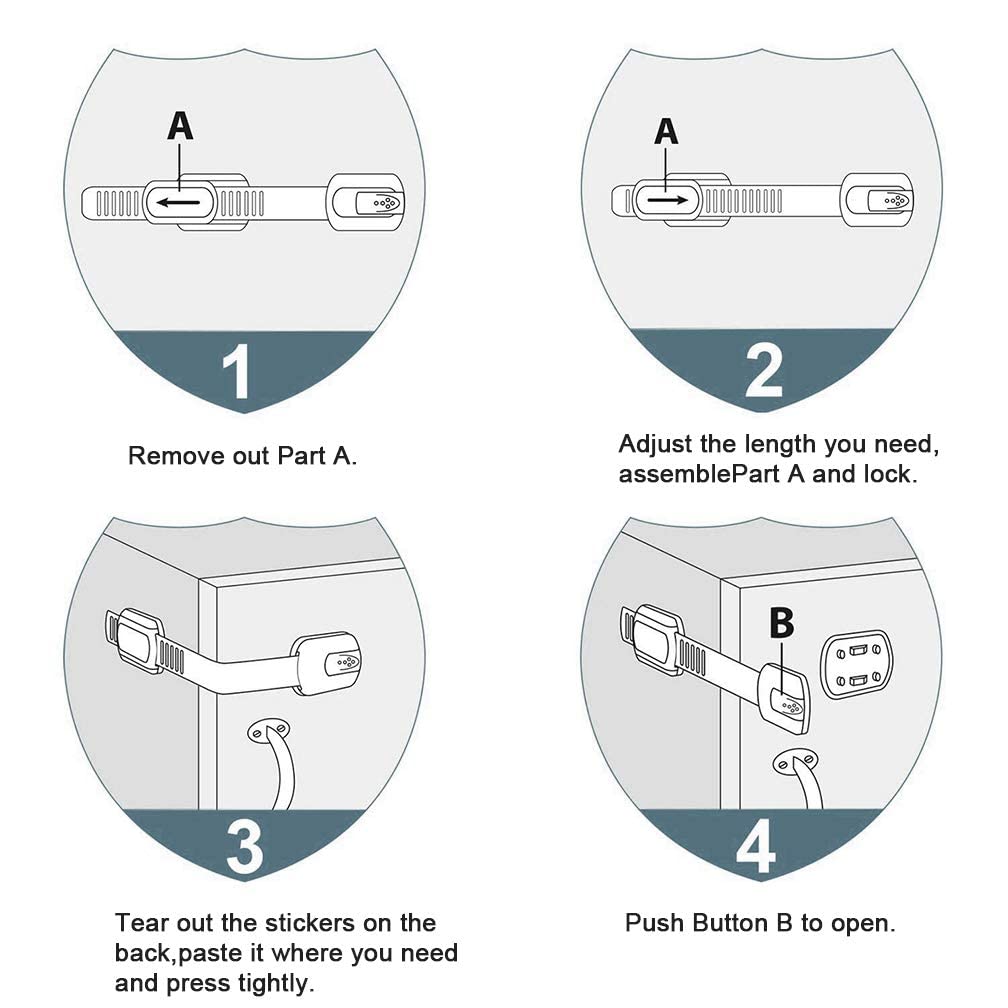 A

1

Remove out Part A.

A

2

Adjust the length you need, assemblePart A and lock.

3

Tear out the stickers on the back,paste it where you need and press tightly.

B

4

Push Button B to open.