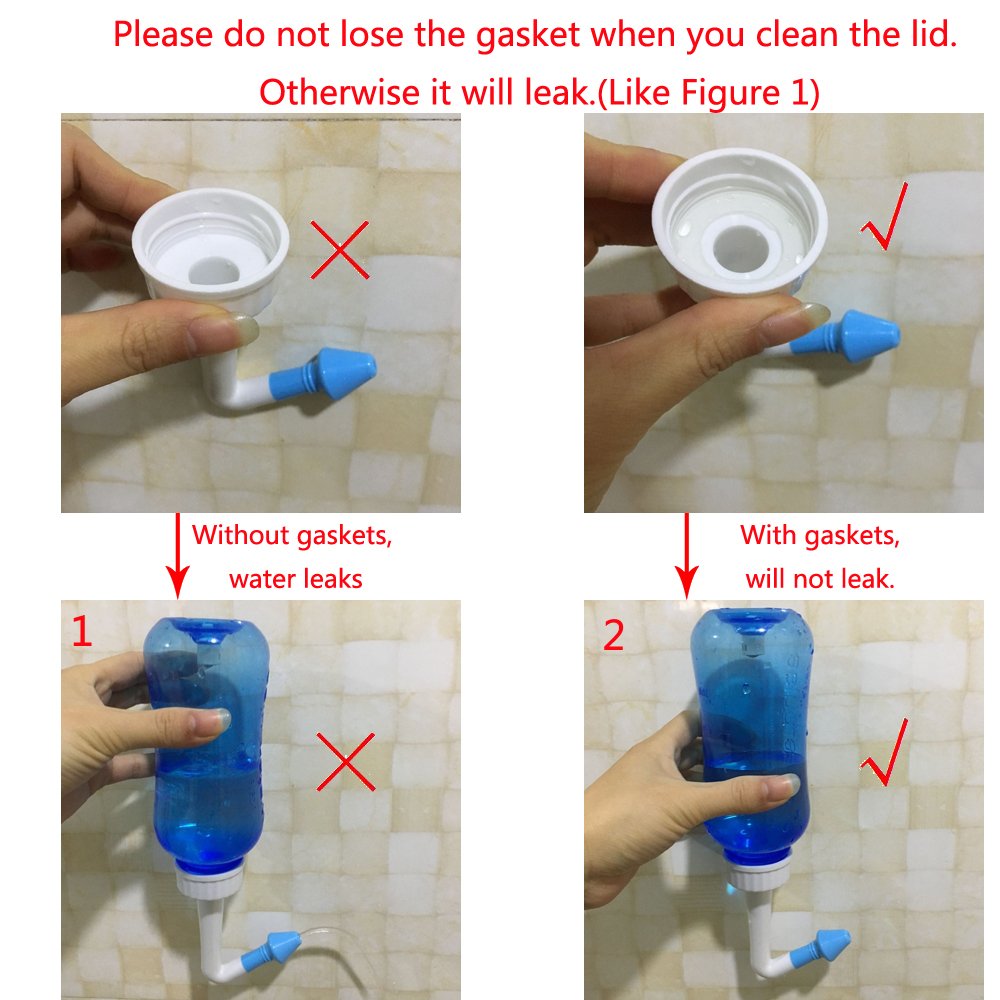 Please do not lose the gasket when you clean the lid.
Otherwise it will leak.(Like Figure 1)

Without gaskets,
water leaks

With gaskets,
will not leak.

1

2