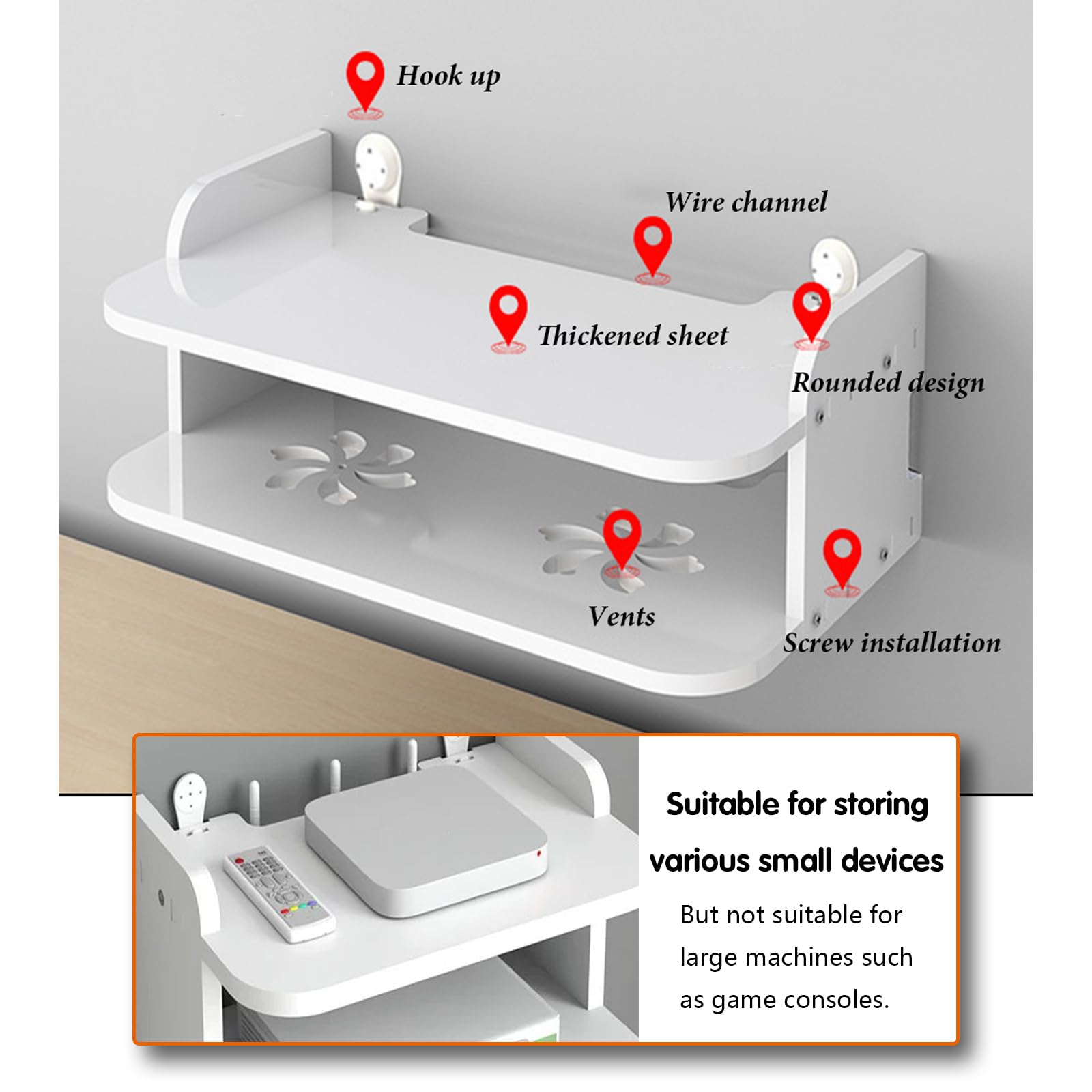 Hook up

Wire channel

Thickened sheet

Rounded design

Vents

Screw installation

Suitable for storing various small devices

But not suitable for large machines such as game consoles.