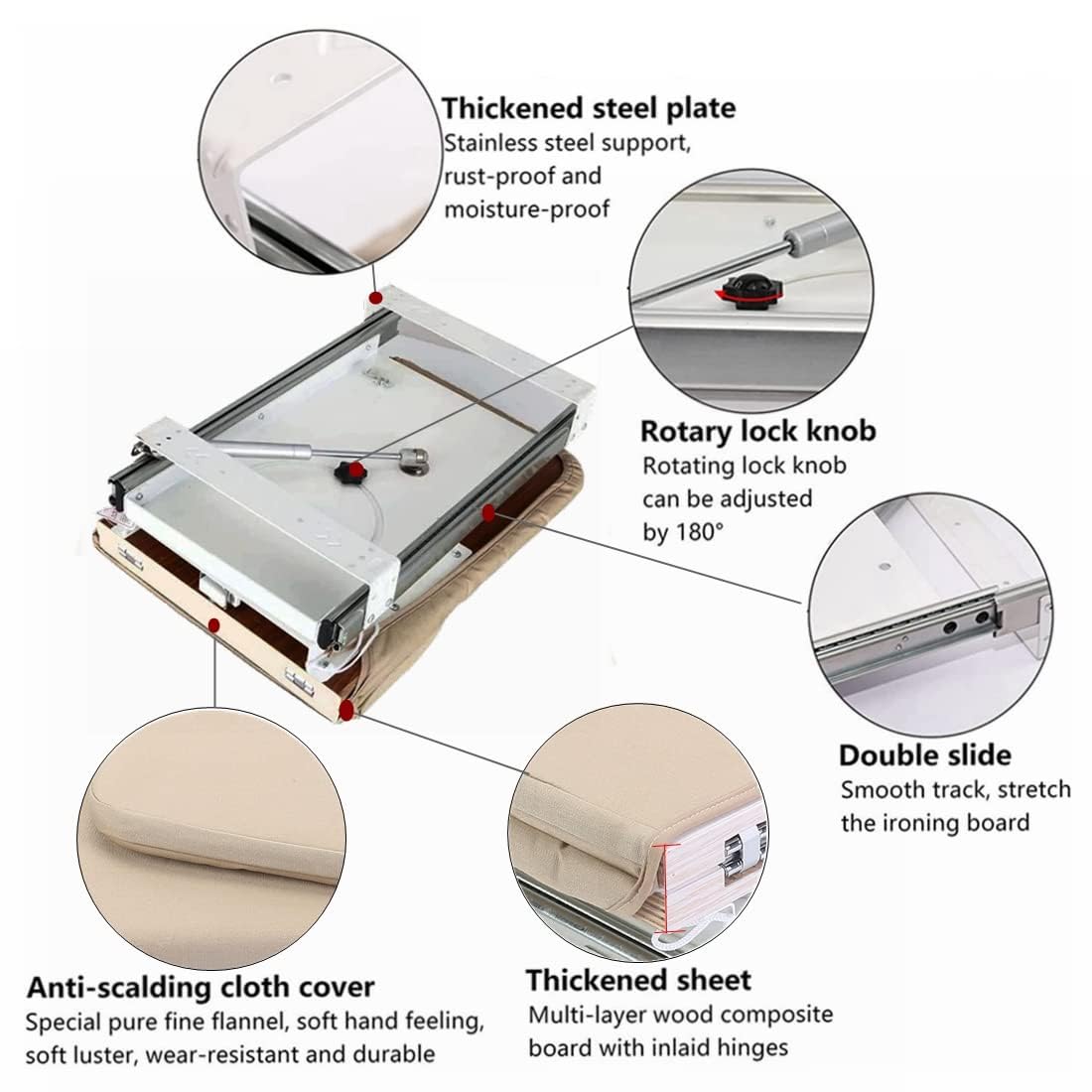 Thickened steel plate
Stainless steel support, rust-proof and moisture-proof

Rotary lock knob
Rotating lock knob can be adjusted by 180°

Double slide
Smooth track, stretch the ironing board

Anti-scalding cloth cover
Special pure fine flannel, soft hand feeling, soft luster, wear-resistant and durable

Thickened sheet
Multi-layer wood composite board with inlaid hinges