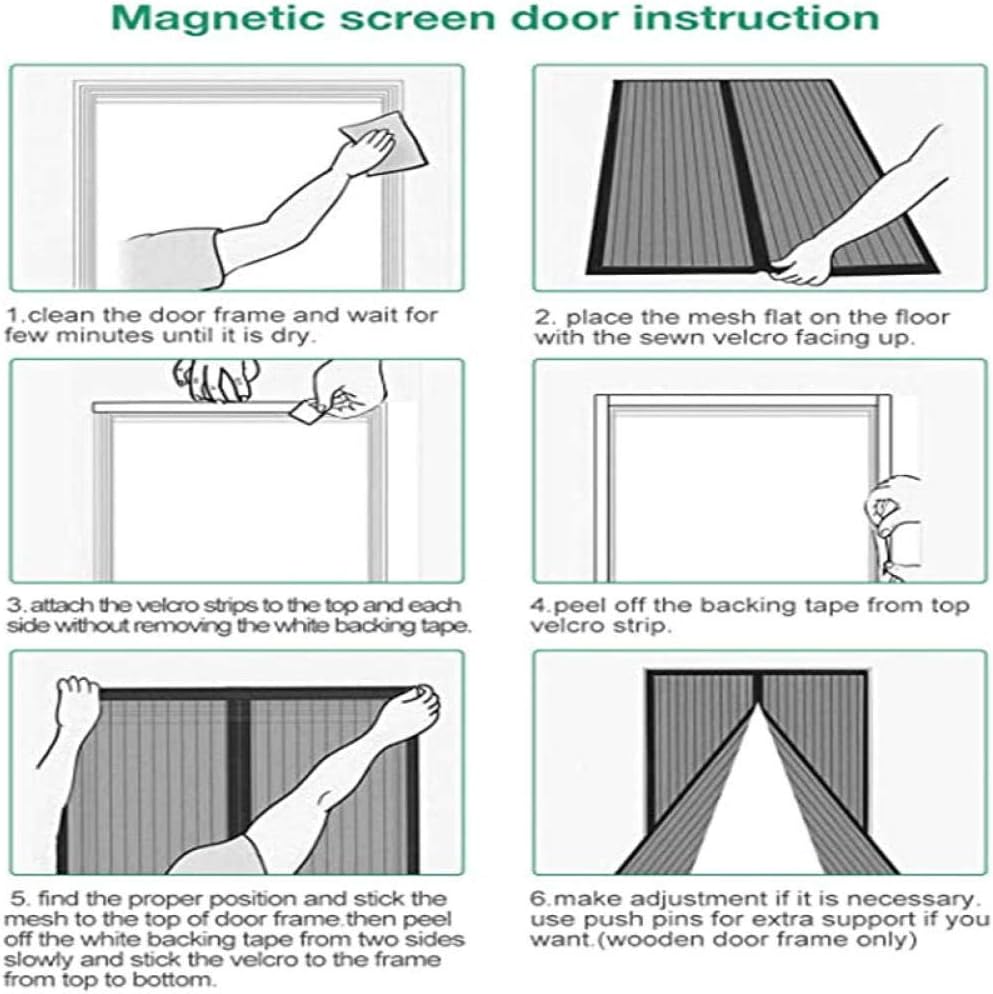 Magnetic screen door instruction

1.clean the door frame and wait for few minutes until it is dry.

2. place the mesh flat on the floor with the sewn velcro facing up.

3.attach the velcro strips to the top and each side without removing the white backing tape.

4.peel off the backing tape from top velcro strip.

5. find the proper position and stick the mesh to the top of door frame.then peel off the white backing tape from two sides slowly and stick the velcro to the frame from top to bottom.

6.make adjustment if it is necessary. use push pins for extra support if you want.(wooden door frame only)