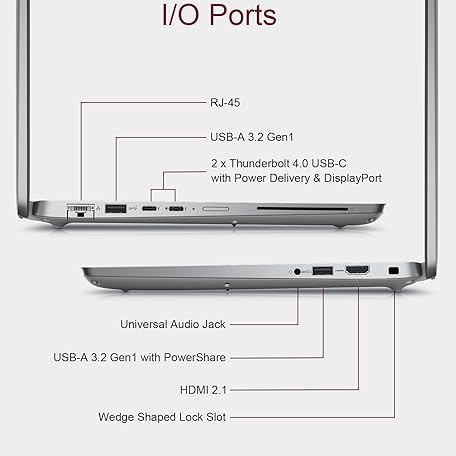 I/O Ports

RJ-45

USB-A 3.2 Gen1

2 x Thunderbolt 4.0 USB-C with Power Delivery & DisplayPort

Universal Audio Jack

USB-A 3.2 Gen1 with PowerShare

HDMI 2.1

Wedge Shaped Lock Slot