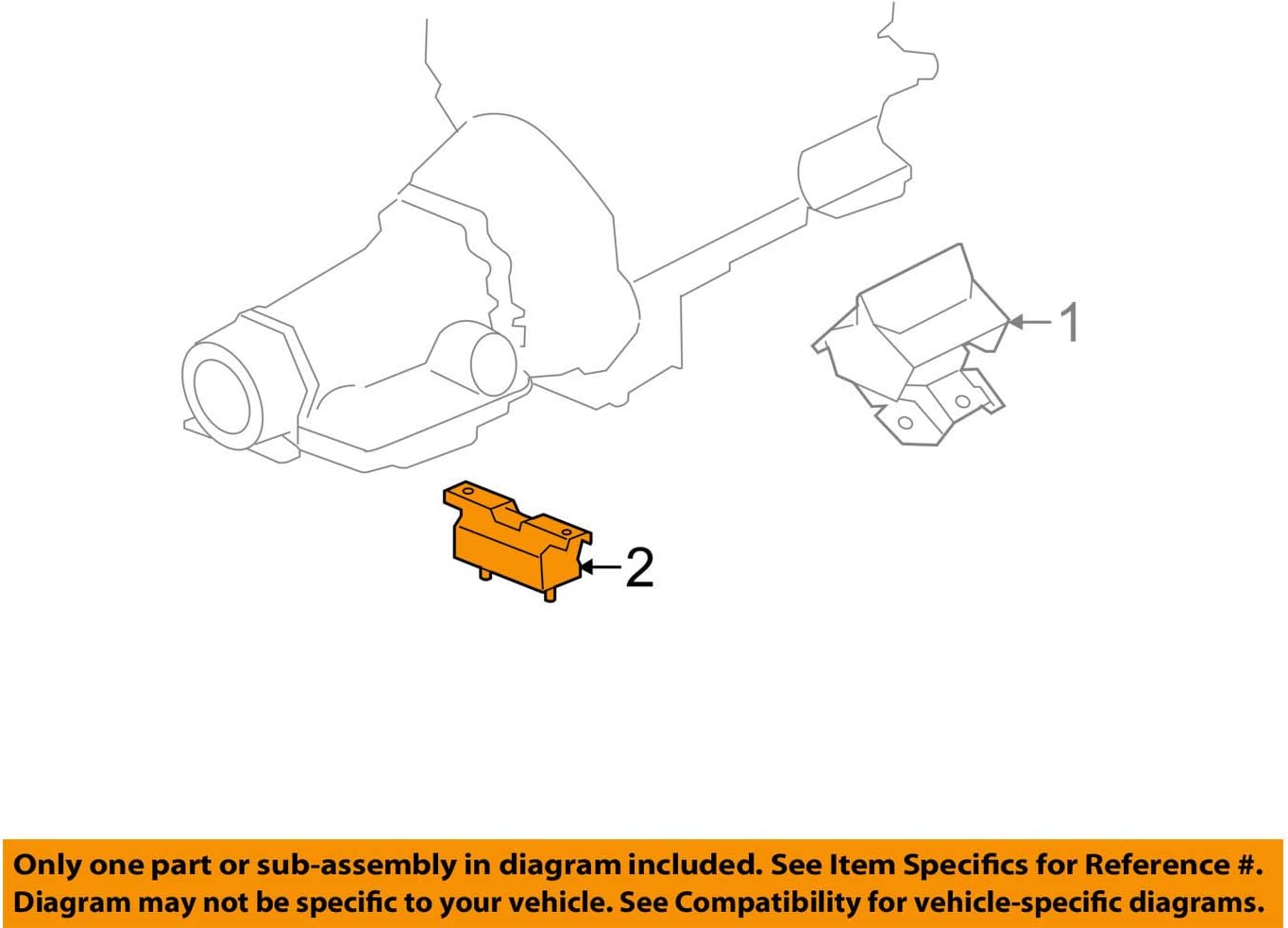 1

2

Only one part or sub-assembly in diagram included. See Item Specifics for Reference #. Diagram may not be specific to your vehicle. See Compatibility for vehicle-specific diagrams.