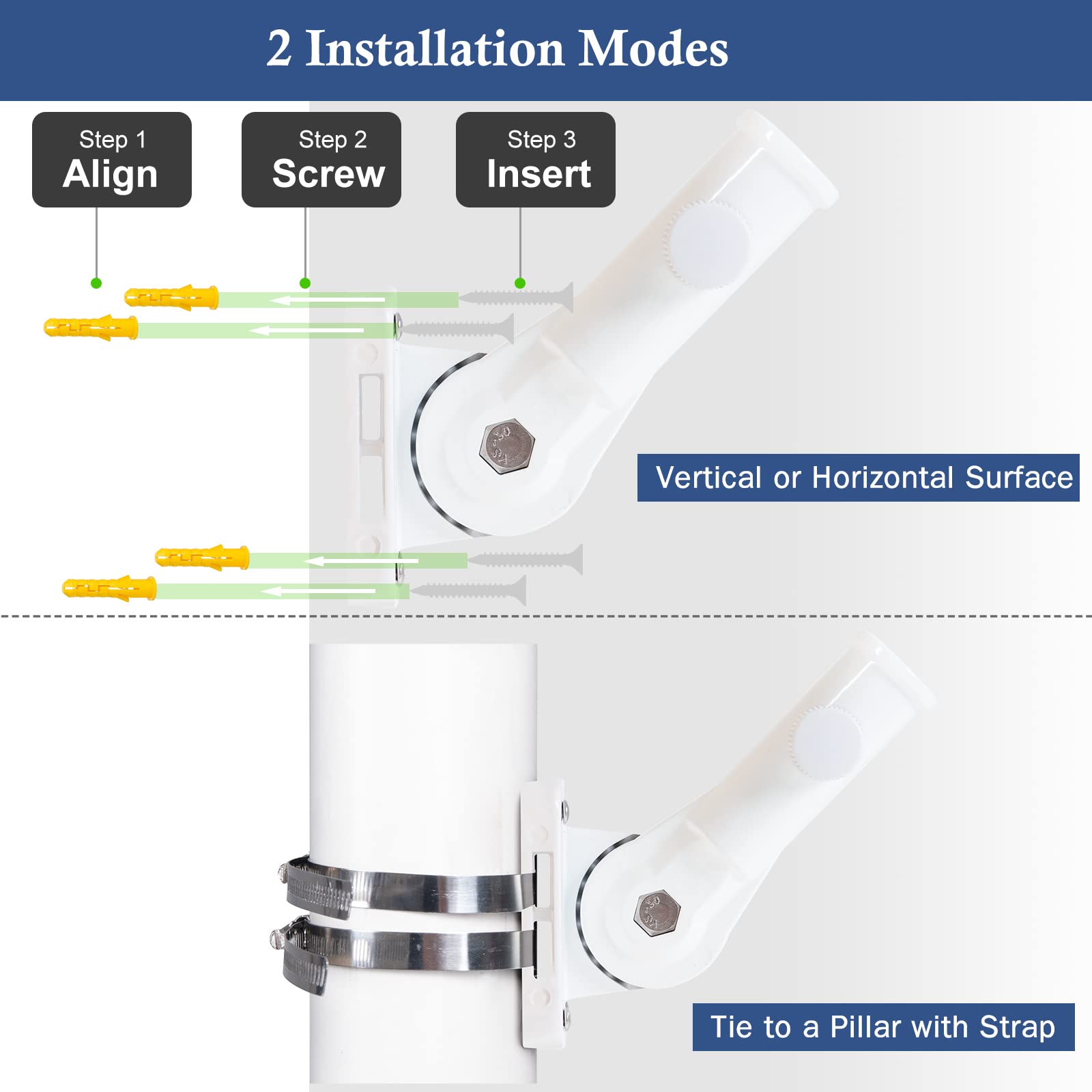 2 Installation Modes

Step 1
Align

Step 2
Screw

Step 3
Insert

Vertical or Horizontal Surface

Tie to a Pillar with Strap